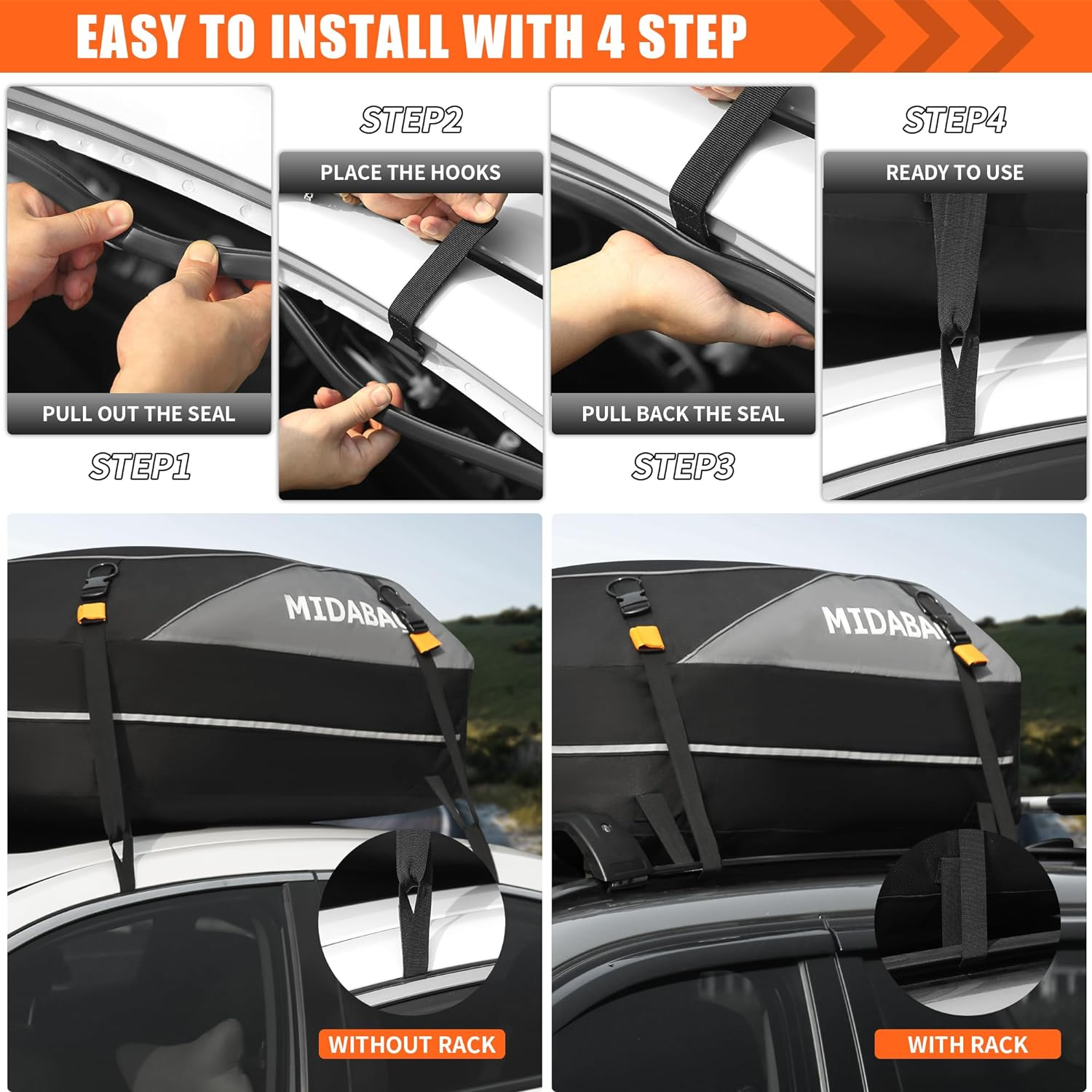 EASY TO INSTALL WITH 4 STEP

PULL OUT THE SEAL

STEP1

STEP2

PLACE THE HOOKS

PULL BACK THE SEAL

STEP3

STEP4

READY TO USE

MIDABA

WITHOUT RACK

MIDABA

WITH RACK