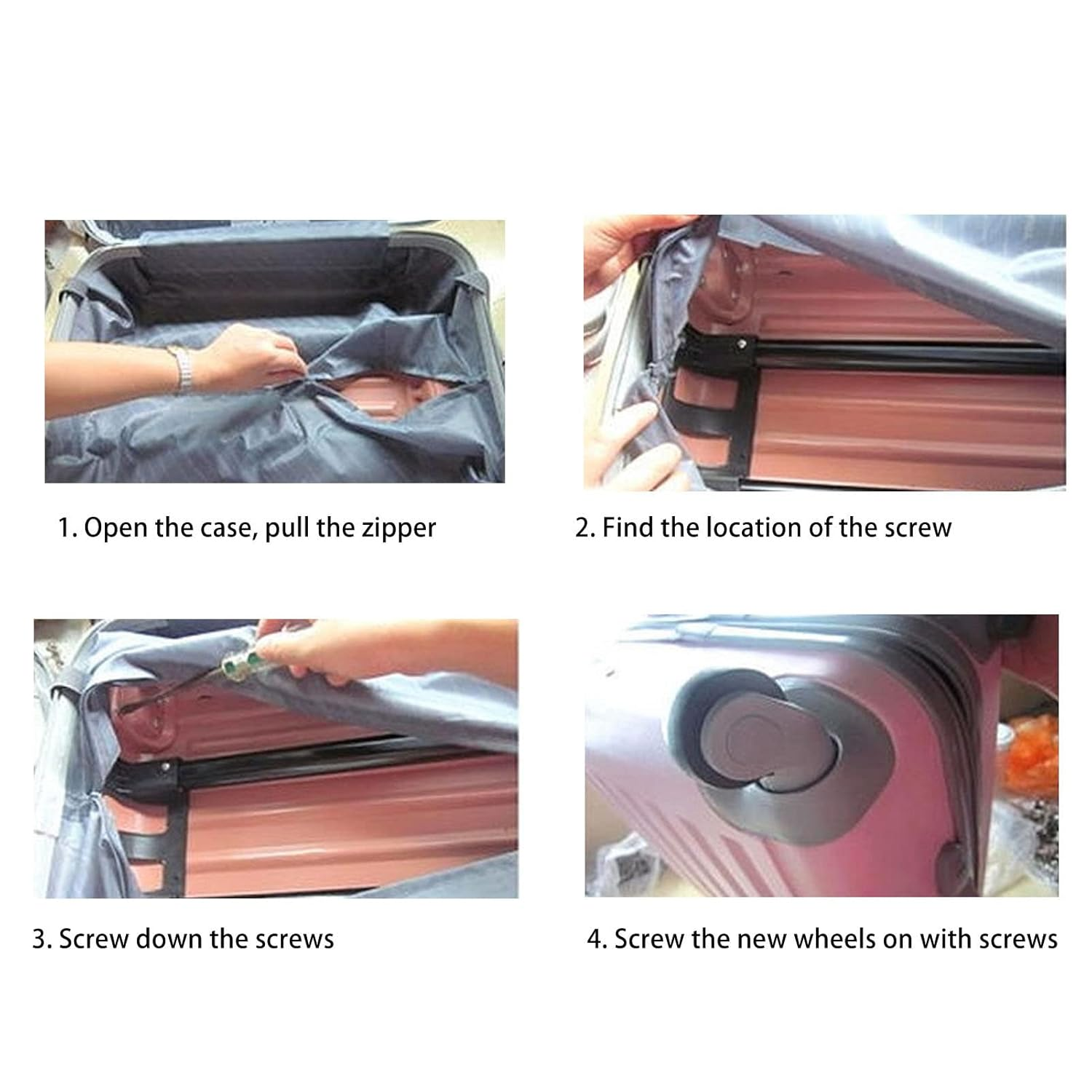 1. Open the case, pull the zipper

2. Find the location of the screw

3. Screw down the screws

4. Screw the new wheels on with screws