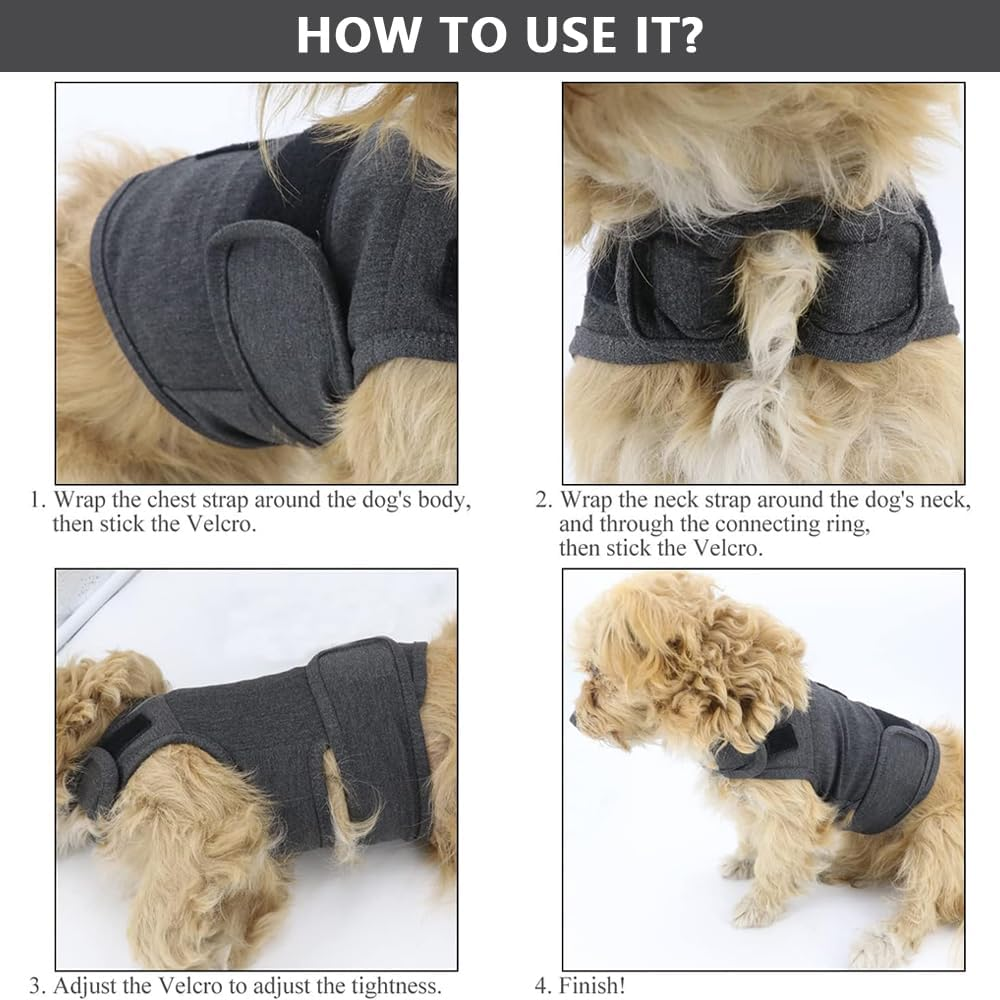 HOW TO USE IT?

1. Wrap the chest strap around the dog's body, then stick the Velcro.

2. Wrap the neck strap around the dog's neck, and through the connecting ring, then stick the Velcro.

3. Adjust the Velcro to adjust the tightness.

4. Finish!