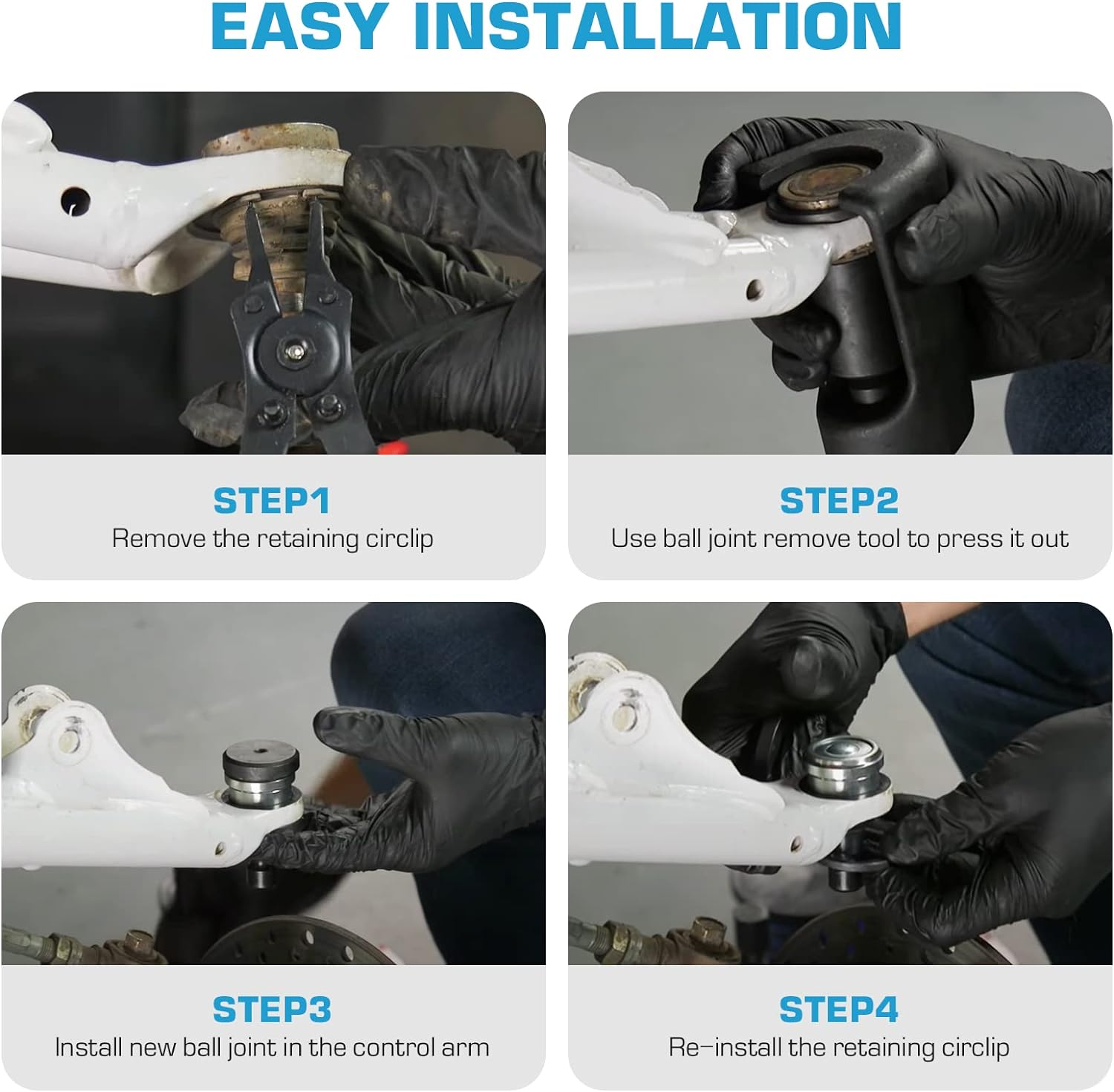 EASY INSTALLATION

STEP1
Remove the retaining circlip

STEP2
Use ball joint remove tool to press it out

STEP3
Install new ball joint in the control arm

STEP4
Re-install the retaining circlip