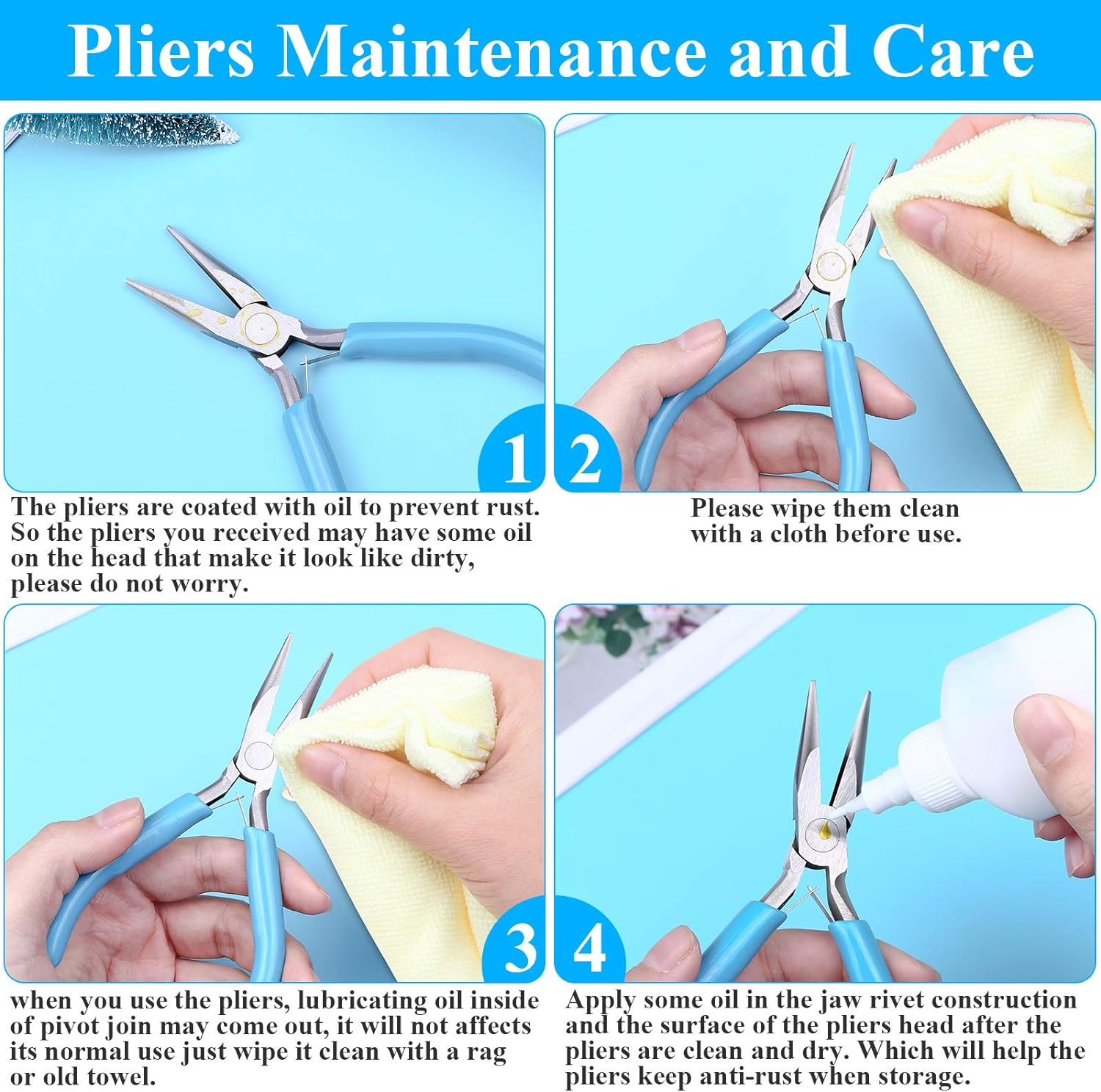 Pliers Maintenance and Care

1

The pliers are coated with oil to prevent rust. So the pliers you received may have some oil on the head that make it look like dirty, please do not worry.

2

Please wipe them clean with a cloth before use.

3

when you use the pliers, lubricating oil inside of pivot join may come out, it will not affects its normal use just wipe it clean with a rag or old towel.

4

Apply some oil in the jaw rivet construction and the surface of the pliers head after the pliers are clean and dry. Which will help the pliers keep anti-rust when storage.