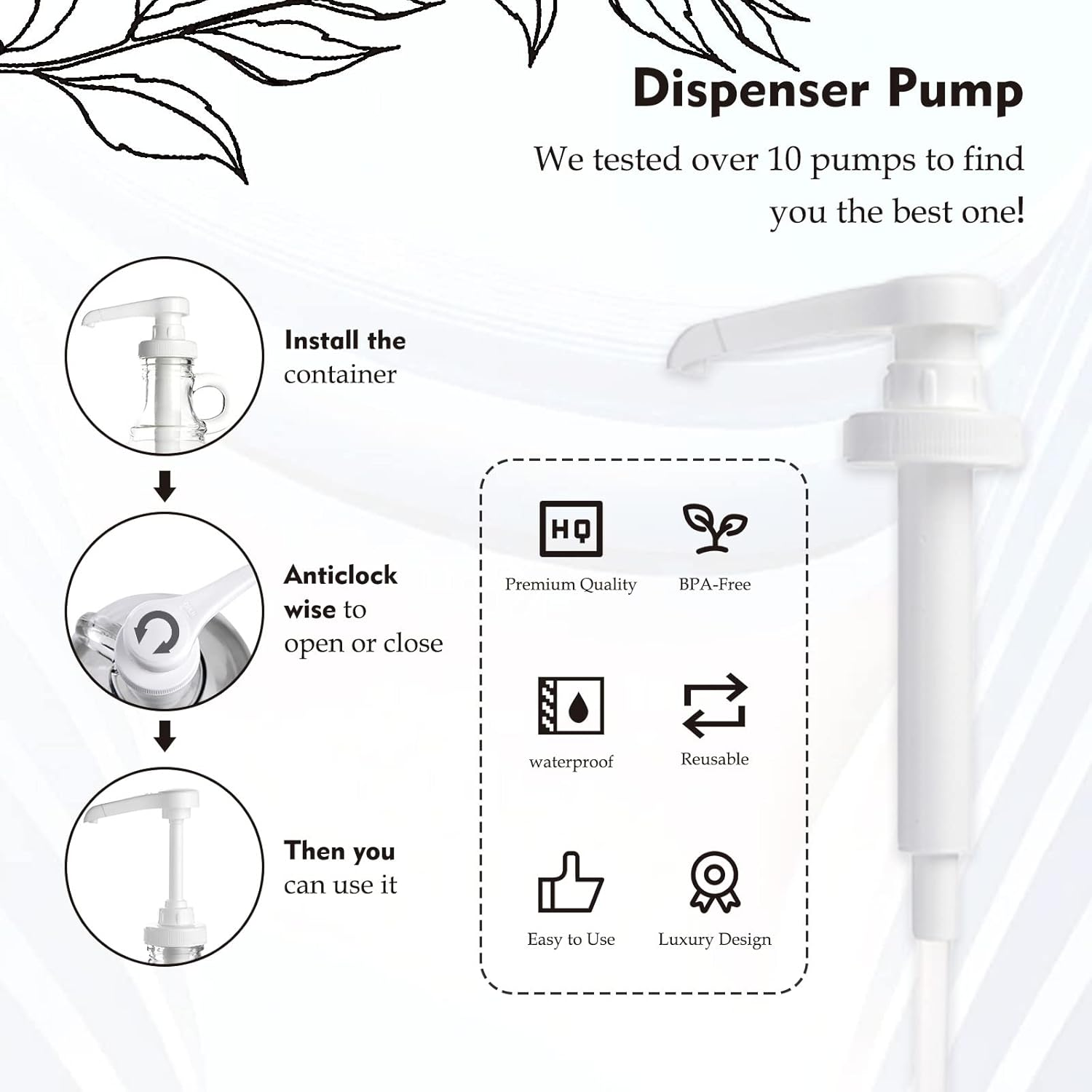 Dispenser Pump

We tested over 10 pumps to find you the best one!

Install the container

Anticlock wise to open or close

Then you can use it

HQ
Premium Quality

BPA-Free

waterproof

Reusable

Easy to Use

Luxury Design