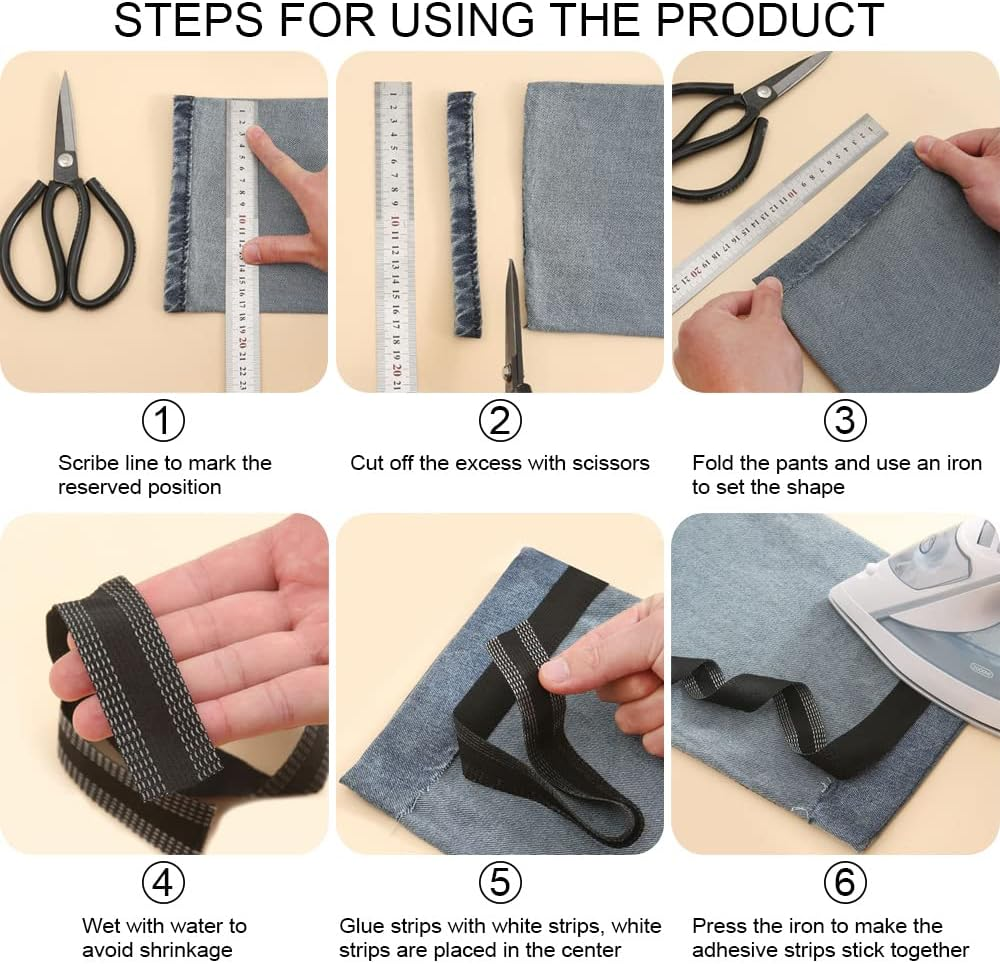 STEPS FOR USING THE PRODUCT

①
Scribe line to mark the reserved position

②
Cut off the excess with scissors

③
Fold the pants and use an iron to set the shape

④
Wet with water to avoid shrinkage

⑤
Glue strips with white strips, white strips are placed in the center

⑥
Press the iron to make the adhesive strips stick together