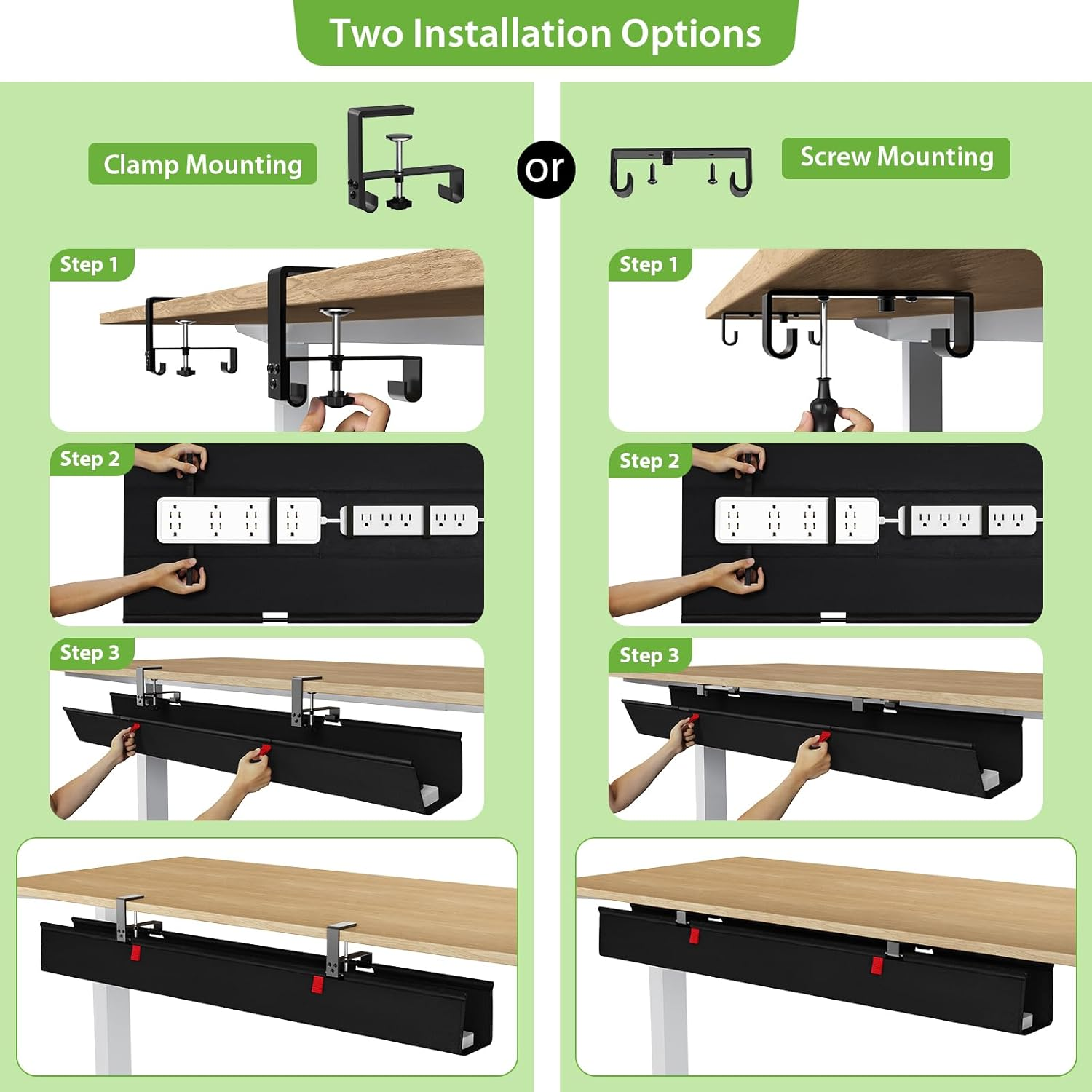 Two Installation Options

Clamp Mounting

or

Screw Mounting

Step 1

Step 2

Step 3

Step 1

Step 2

Step 3