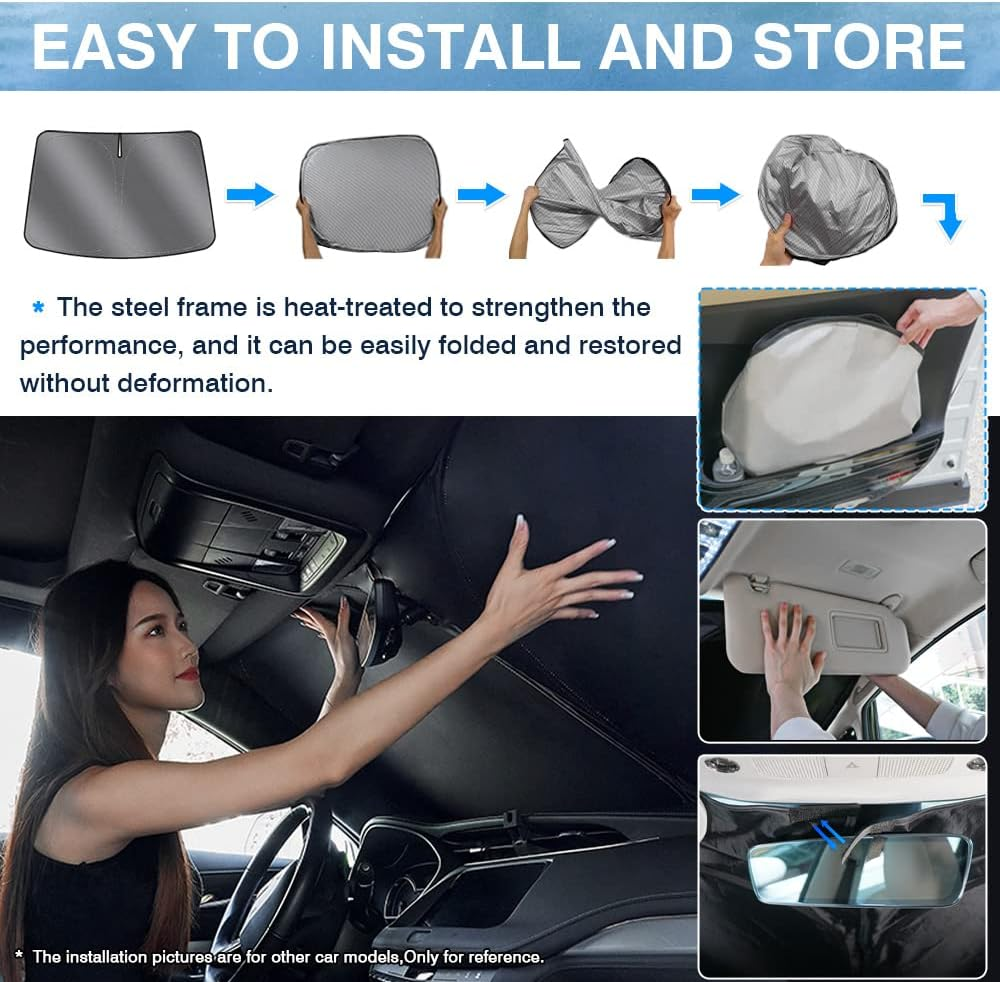 EASY TO INSTALL AND STORE

* The steel frame is heat-treated to strengthen the performance, and it can be easily folded and restored without deformation.

* The installation pictures are for other car models,Only for reference.