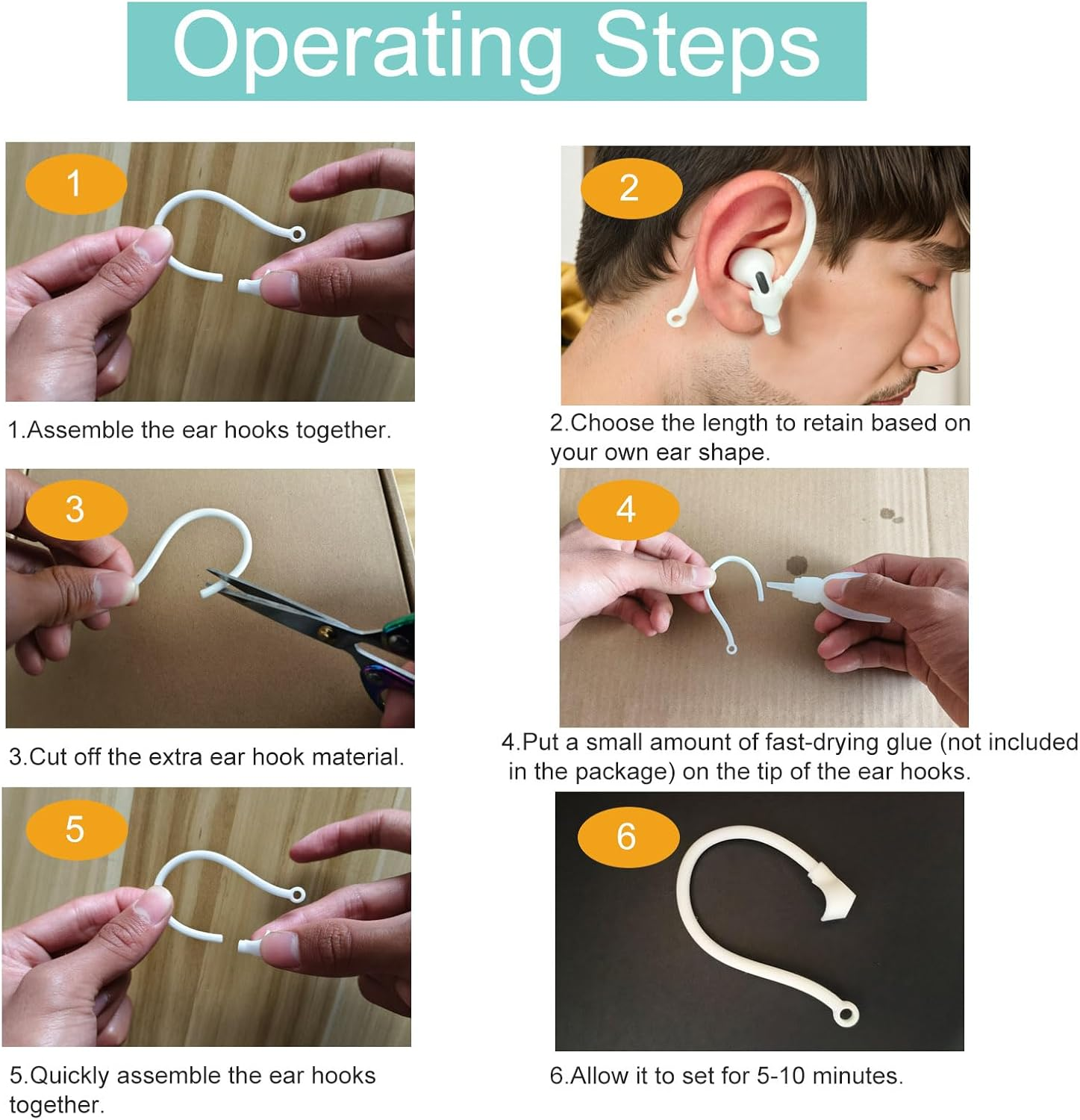 Operating Steps

1

1.Assemble the ear hooks together.

2

2.Choose the length to retain based on your own ear shape.

3

3.Cut off the extra ear hook material.

4

4.Put a small amount of fast-drying glue (not included in the package) on the tip of the ear hooks.

5

5.Quickly assemble the ear hooks together.

6

6.Allow it to set for 5-10 minutes.