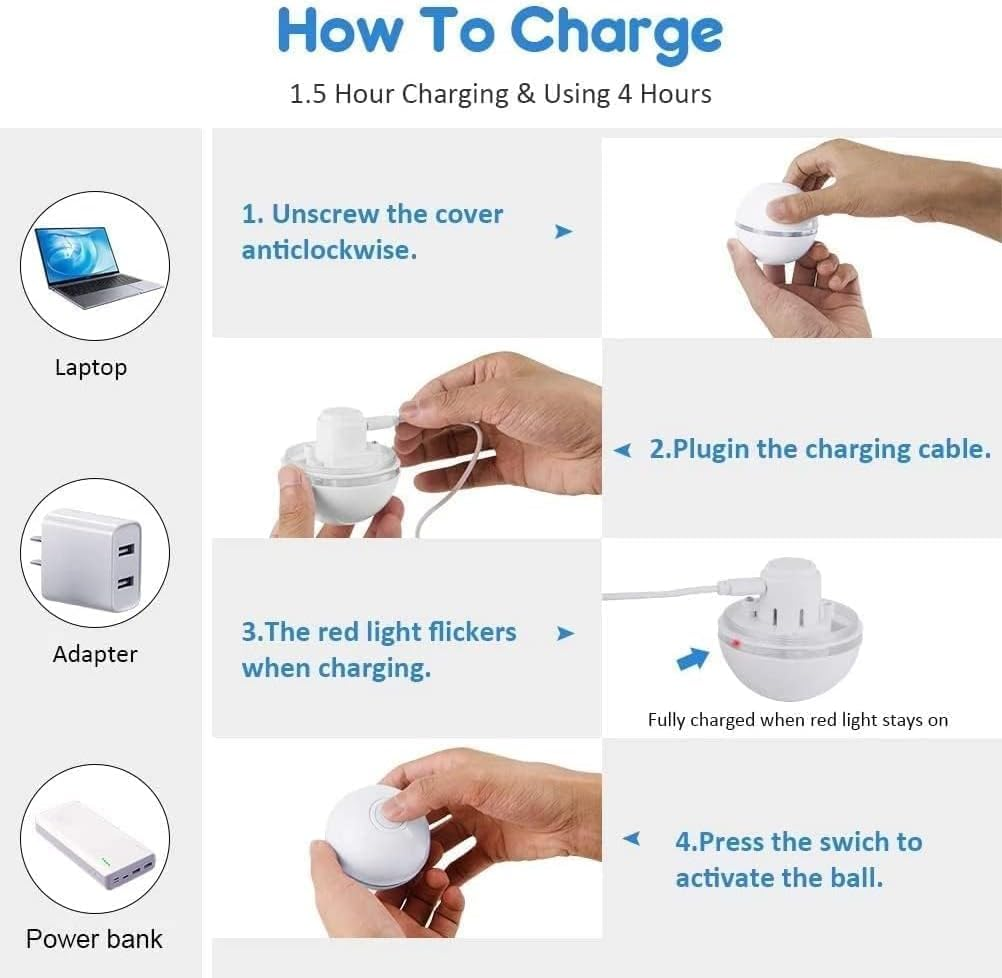 How To Charge

1.5 Hour Charging & Using 4 Hours

Laptop

Adapter

Power bank

1. Unscrew the cover anticlockwise.

2.Plugin the charging cable.

3.The red light flickers when charging.

Fully charged when red light stays on

4.Press the swich to activate the ball.