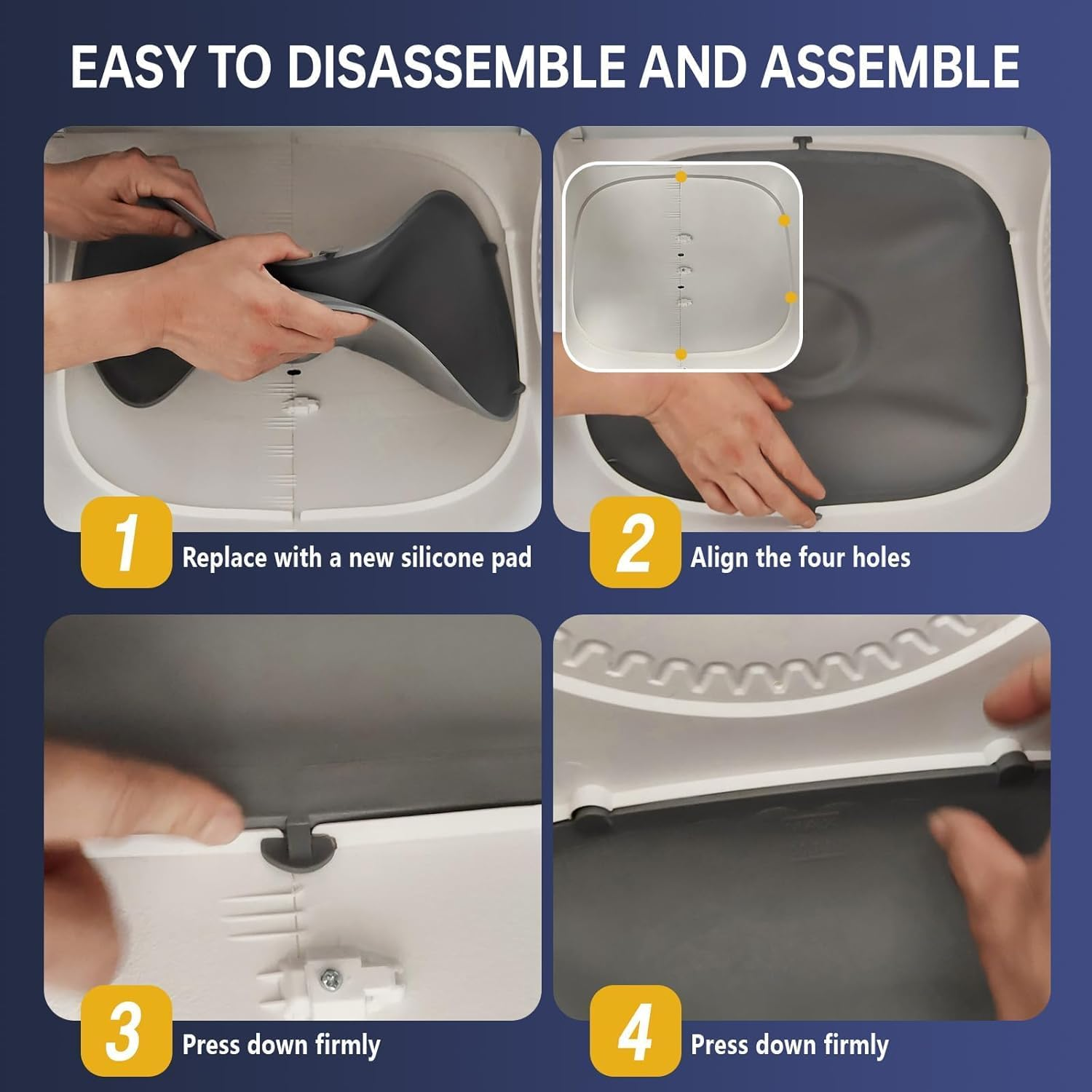 EASY TO DISASSEMBLE AND ASSEMBLE

1 Replace with a new silicone pad

2 Align the four holes

3 Press down firmly

4 Press down firmly