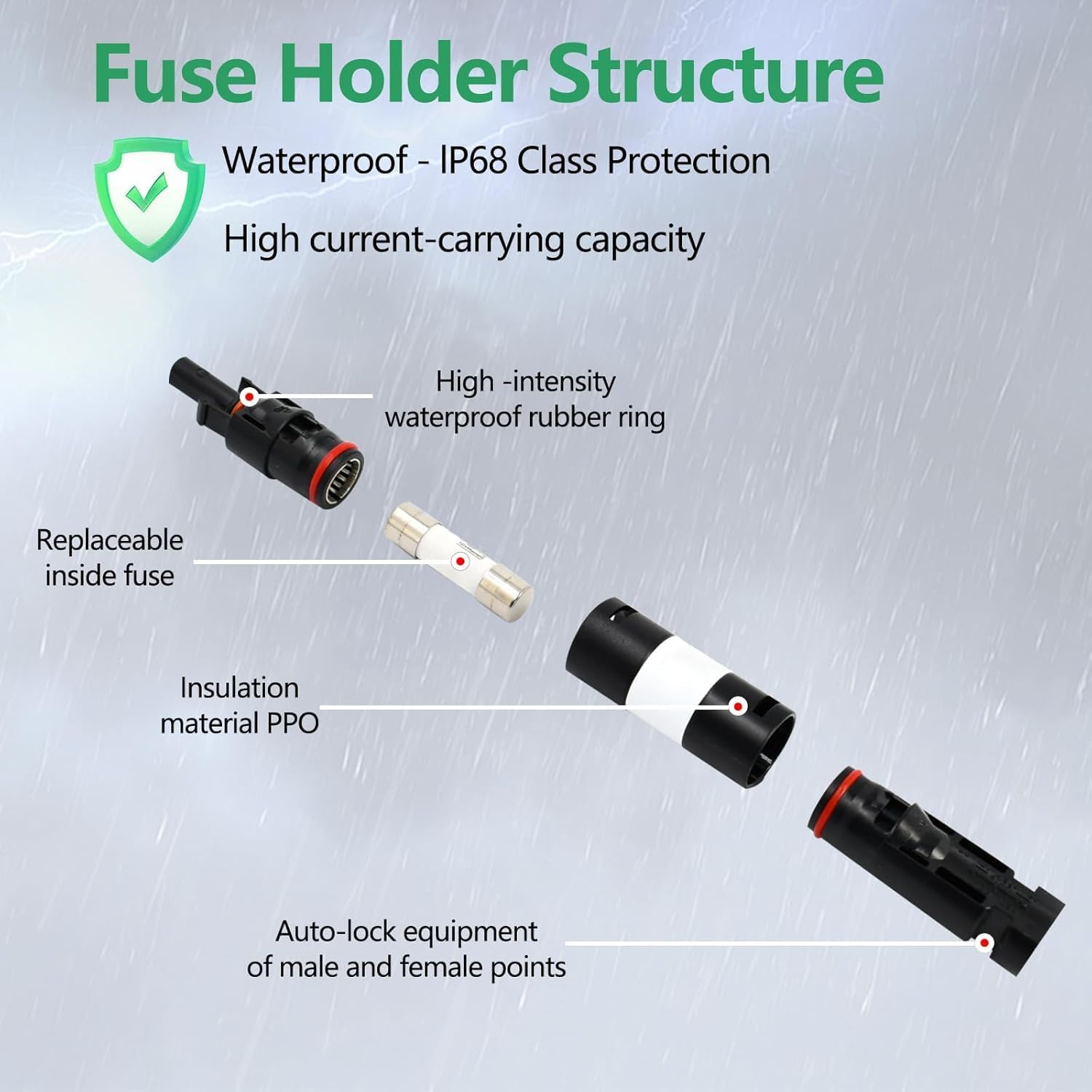 Fuse Holder Structure

Waterproof - IP68 Class Protection

High current-carrying capacity

High -intensity waterproof rubber ring

Replaceable inside fuse

Insulation material PPO

Auto-lock equipment of male and female points