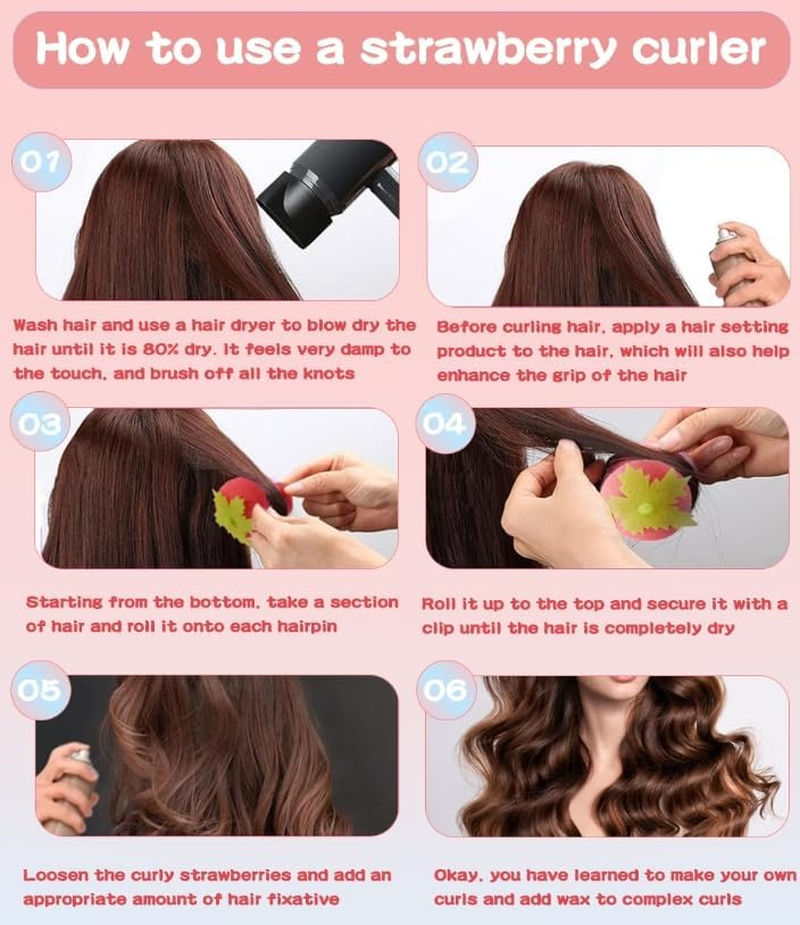 How to use a strawberry curler

01

Wash hair and use a hair dryer to blow dry the hair until it is 80% dry. It feels very damp to the touch, and brush off all the knots

02

Before curling hair, apply a hair setting product to the hair, which will also help enhance the grip of the hair

03

Starting from the bottom, take a section of hair and roll it onto each hairpin

04

Roll it up to the top and secure it with a clip until the hair is completely dry

05

Loosen the curly strawberries and add an appropriate amount of hair fixative

06

Okay, you have learned to make your own curls and add wax to complex curls