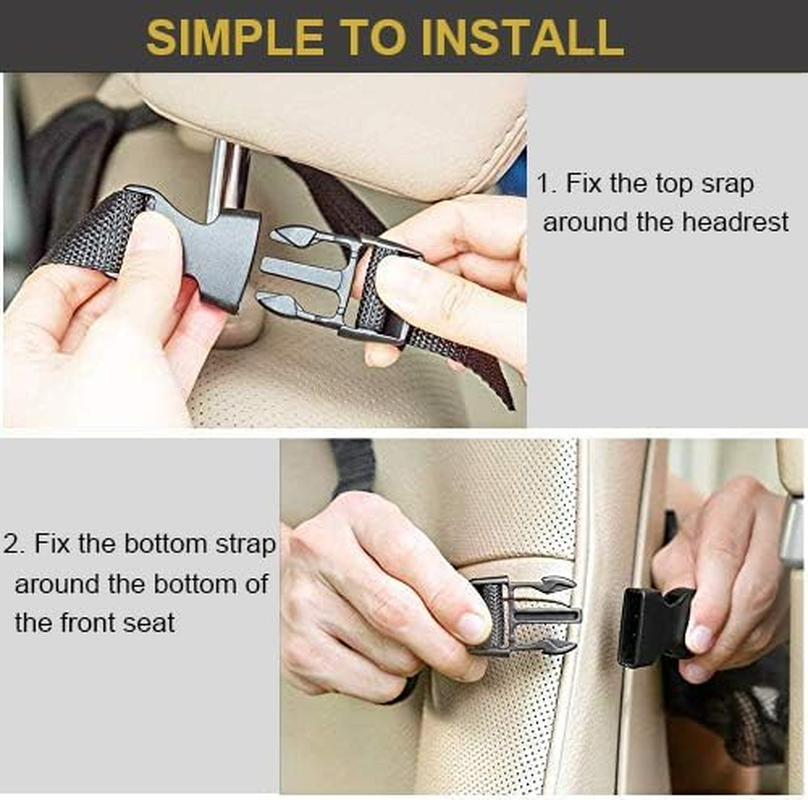 SIMPLE TO INSTALL

1. Fix the top srap around the headrest

2. Fix the bottom strap around the bottom of the front seat