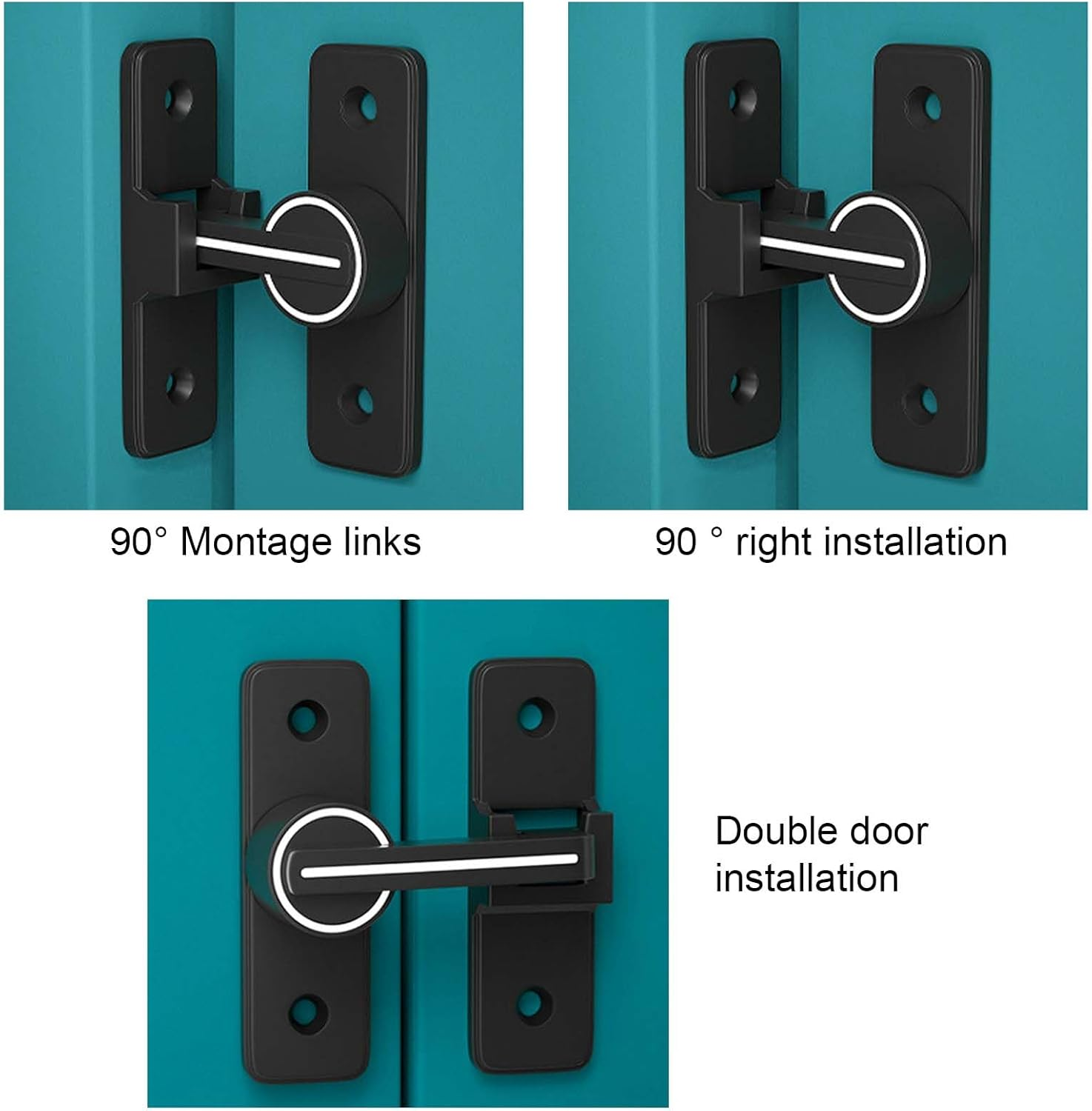 90° Montage links

90 ° right installation

Double door installation