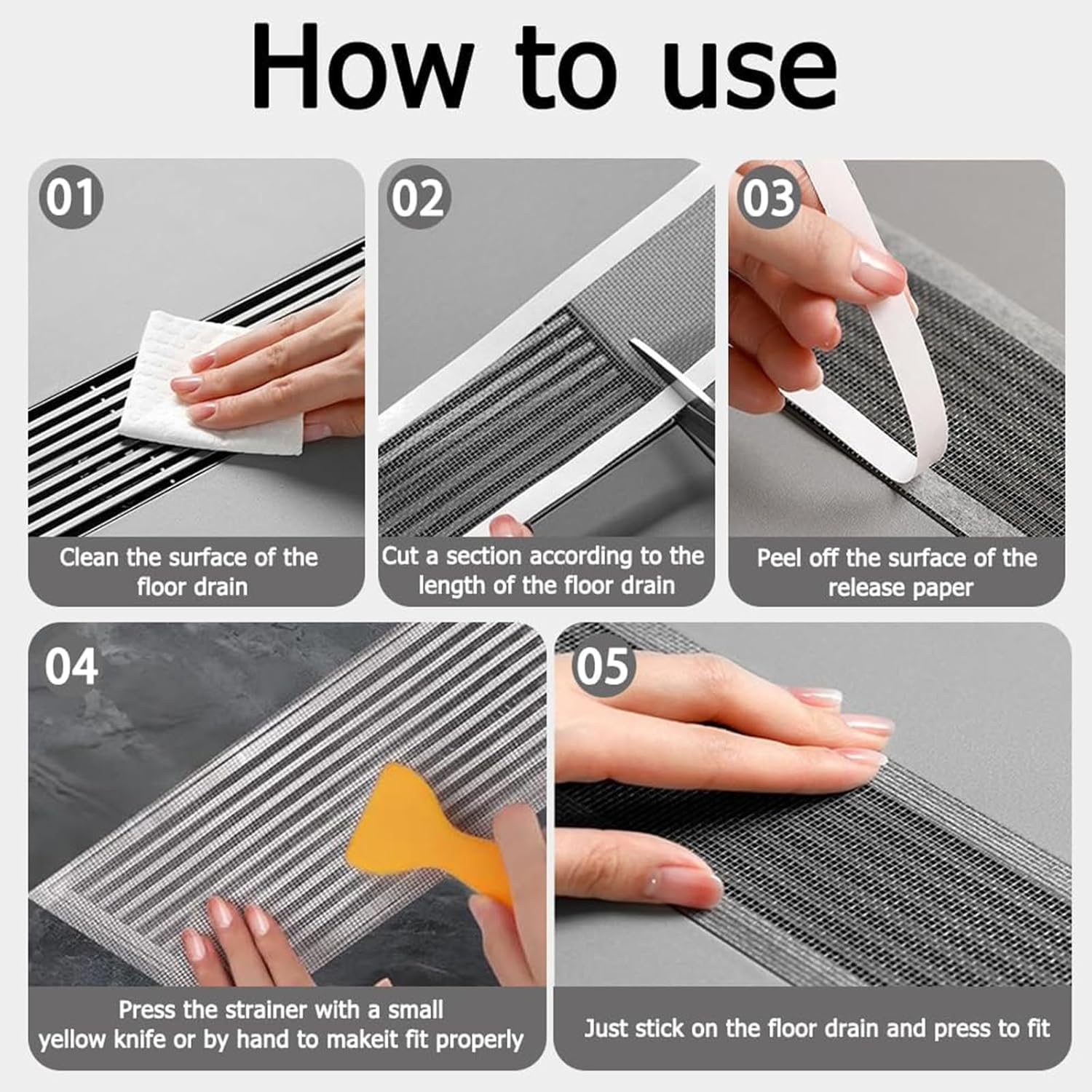 How to use

01
Clean the surface of the floor drain

02
Cut a section according to the length of the floor drain

03
Peel off the surface of the release paper

04
Press the strainer with a small yellow knife or by hand to makeit fit properly

05
Just stick on the floor drain and press to fit