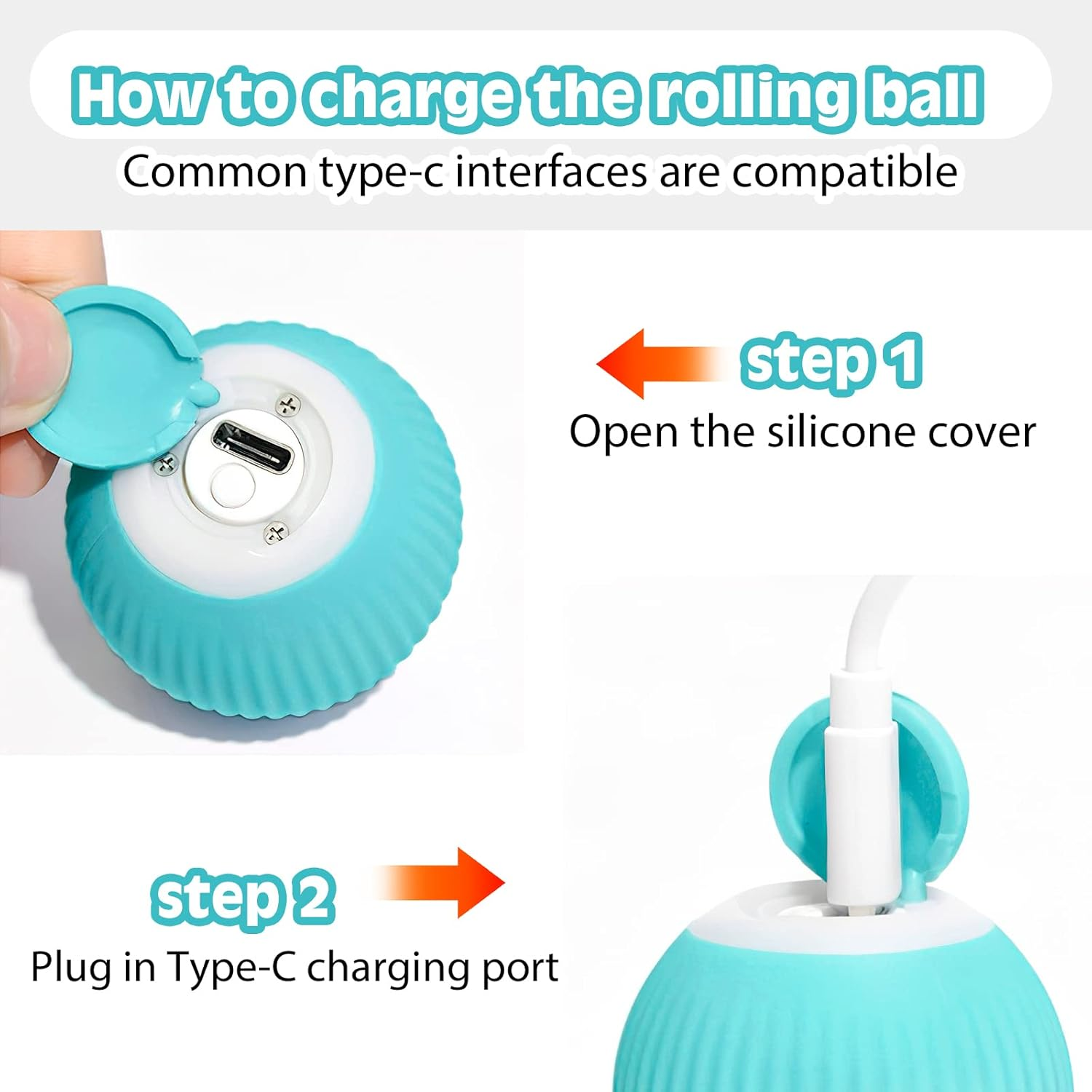 How to charge the rolling ball
Common type-c interfaces are compatible

step 1
Open the silicone cover

step 2
Plug in Type-C charging port