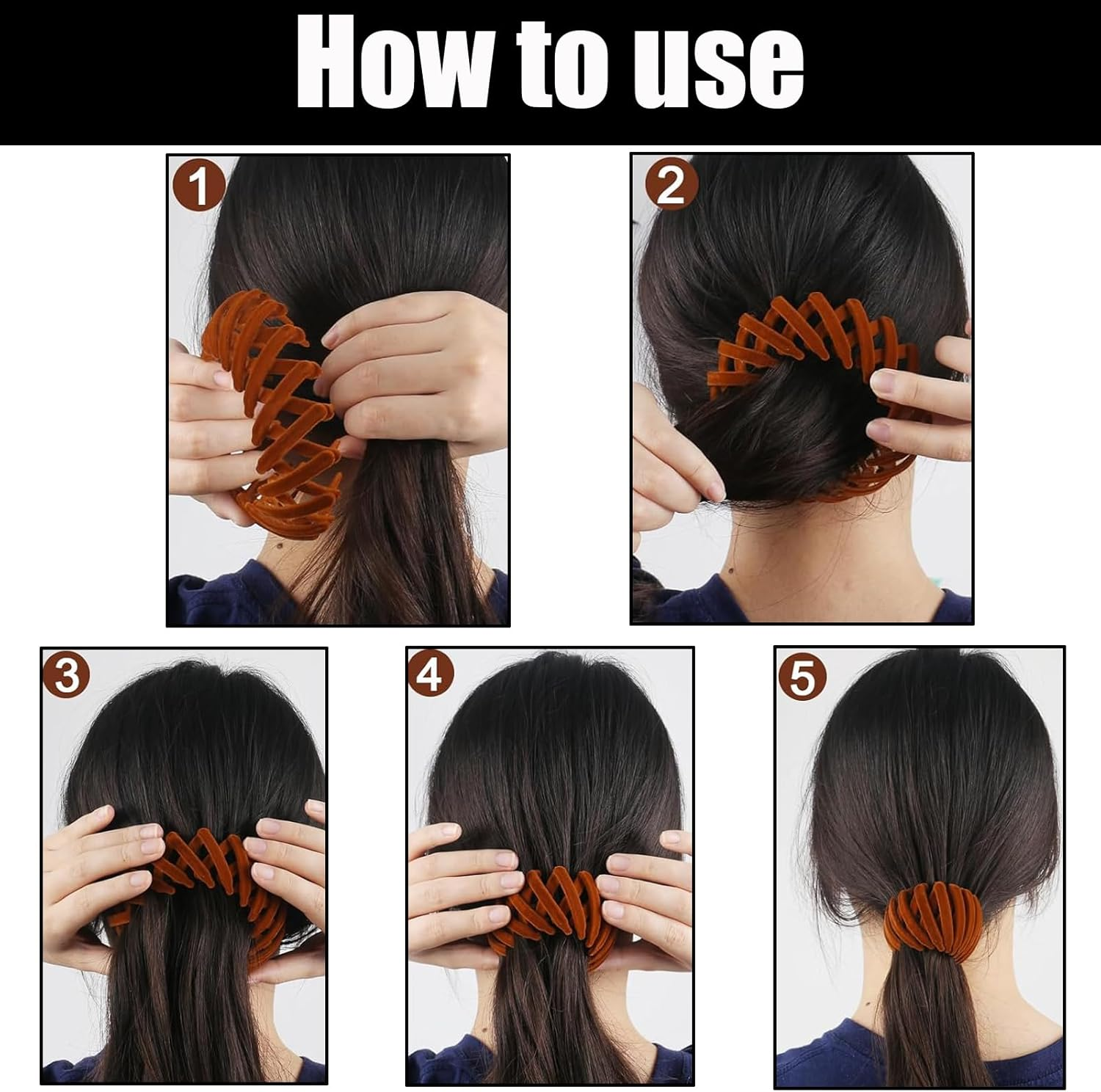 How to use

1

2

3

4

5