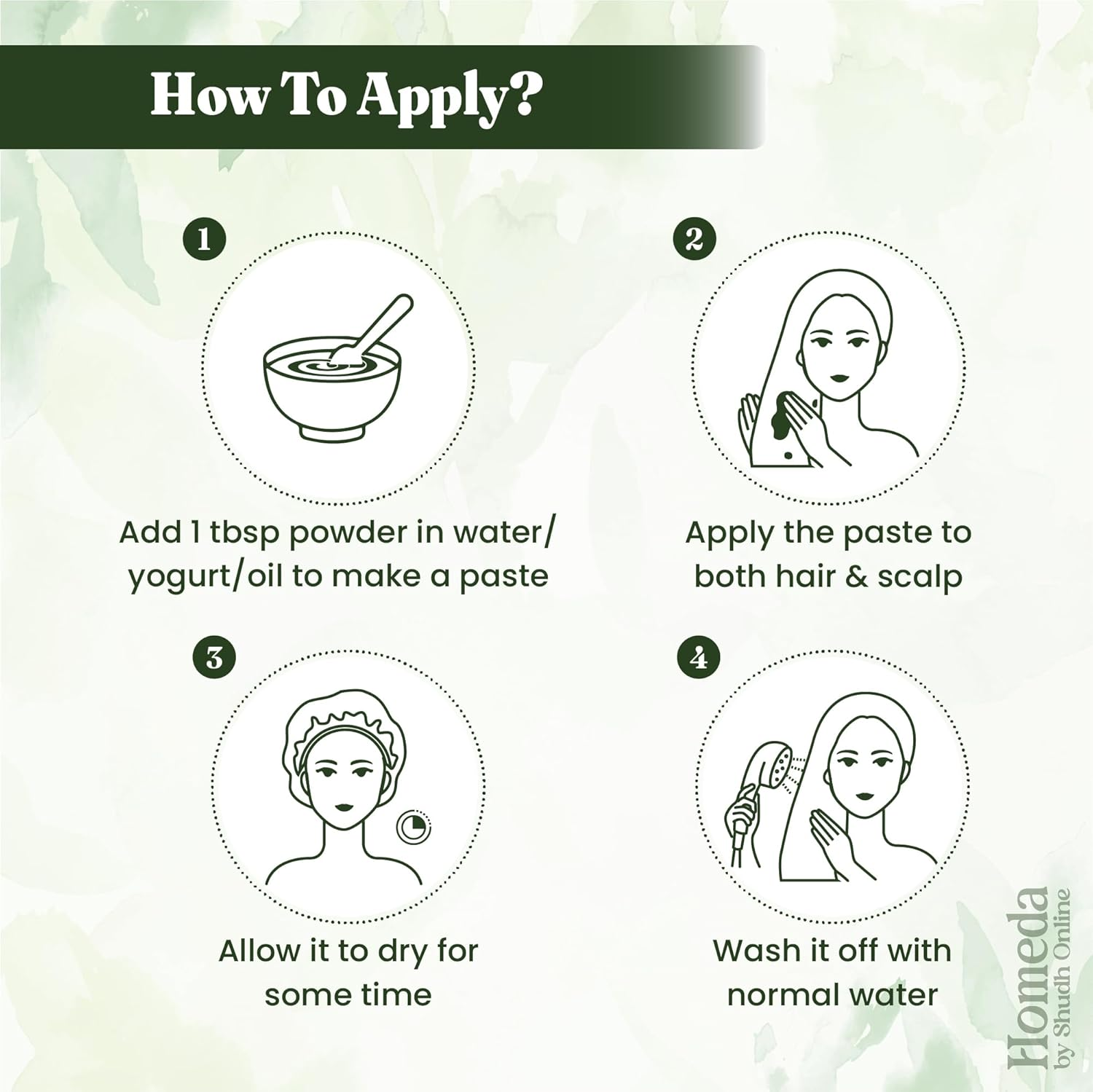 How To Apply?

1

Add 1 tbsp powder in water/ yogurt/oil to make a paste

2

Apply the paste to both hair & scalp

3

Allow it to dry for some time

4

Wash it off with normal water

Homeda
by Shudh Online