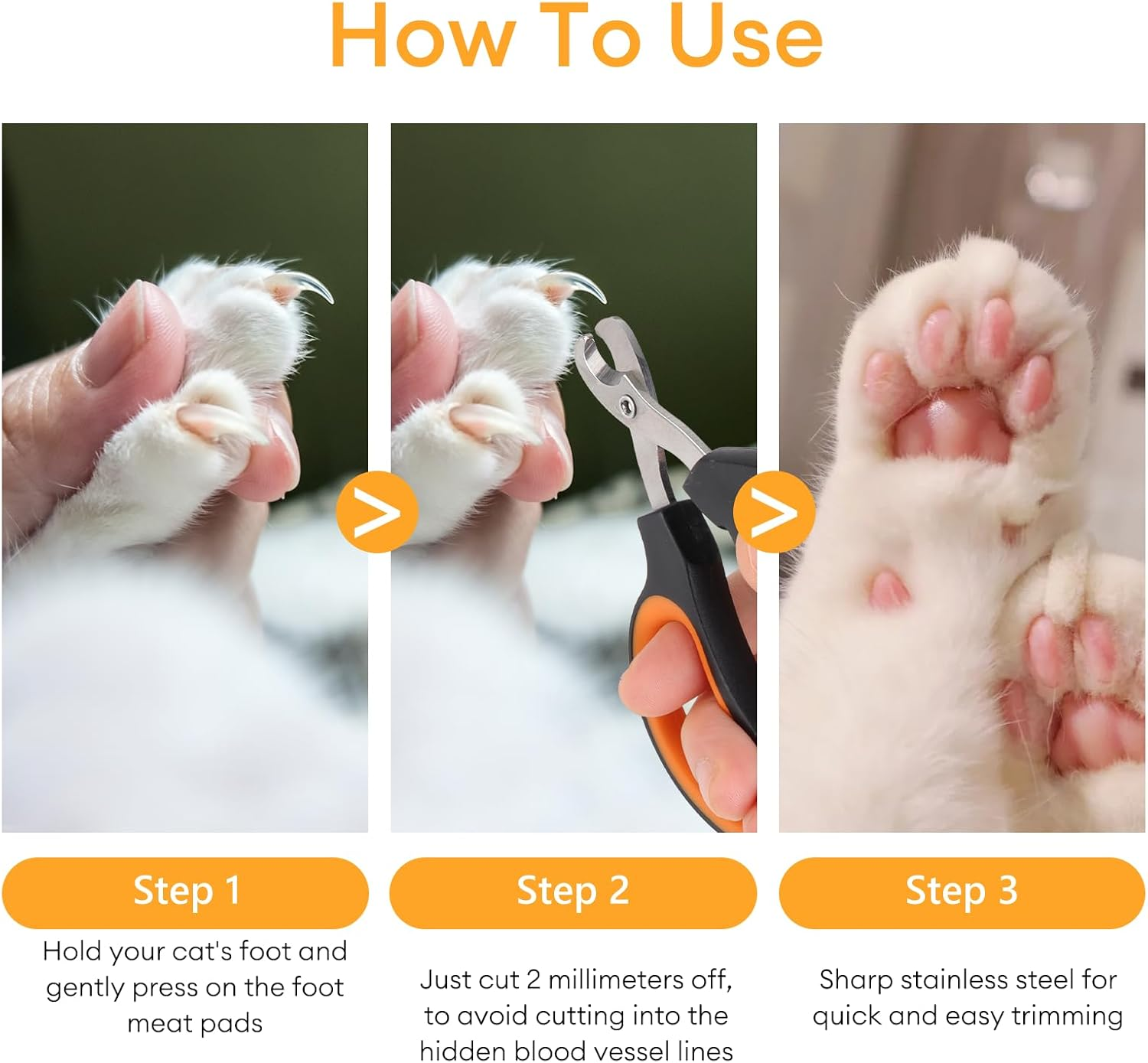 How To Use

>

>

Step 1

Hold your cat's foot and gently press on the foot meat pads

Step 2

Just cut 2 millimeters off, to avoid cutting into the hidden blood vessel lines

Step 3

Sharp stainless steel for quick and easy trimming