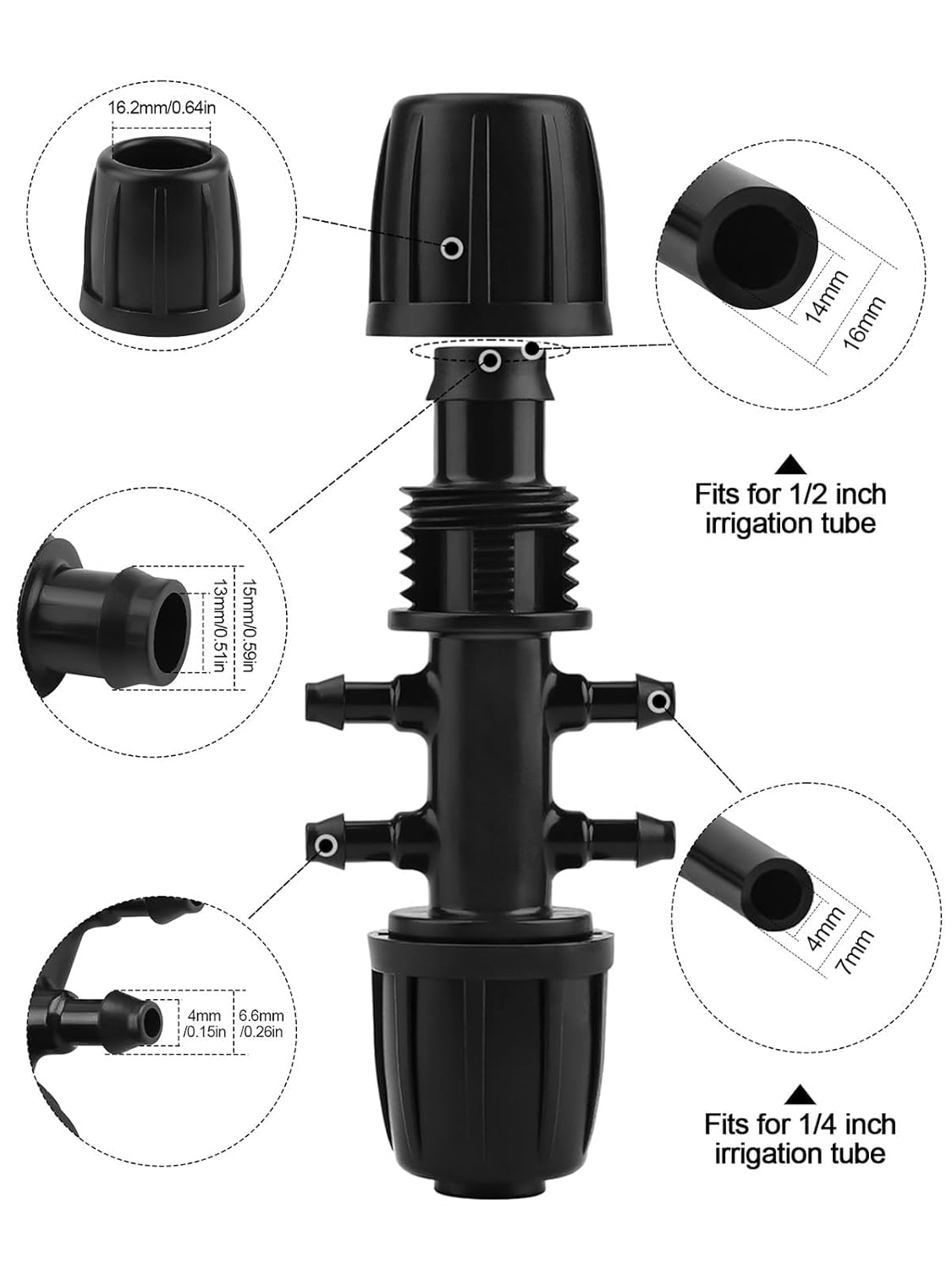 16.2mm/0.64in

14mm
16mm

Fits for 1/2 inch irrigation tube

15mm/0.59in
13mm/0.51in

4mm
7mm

4mm /0.15in
6.6mm /0.26in

Fits for 1/4 inch irrigation tube