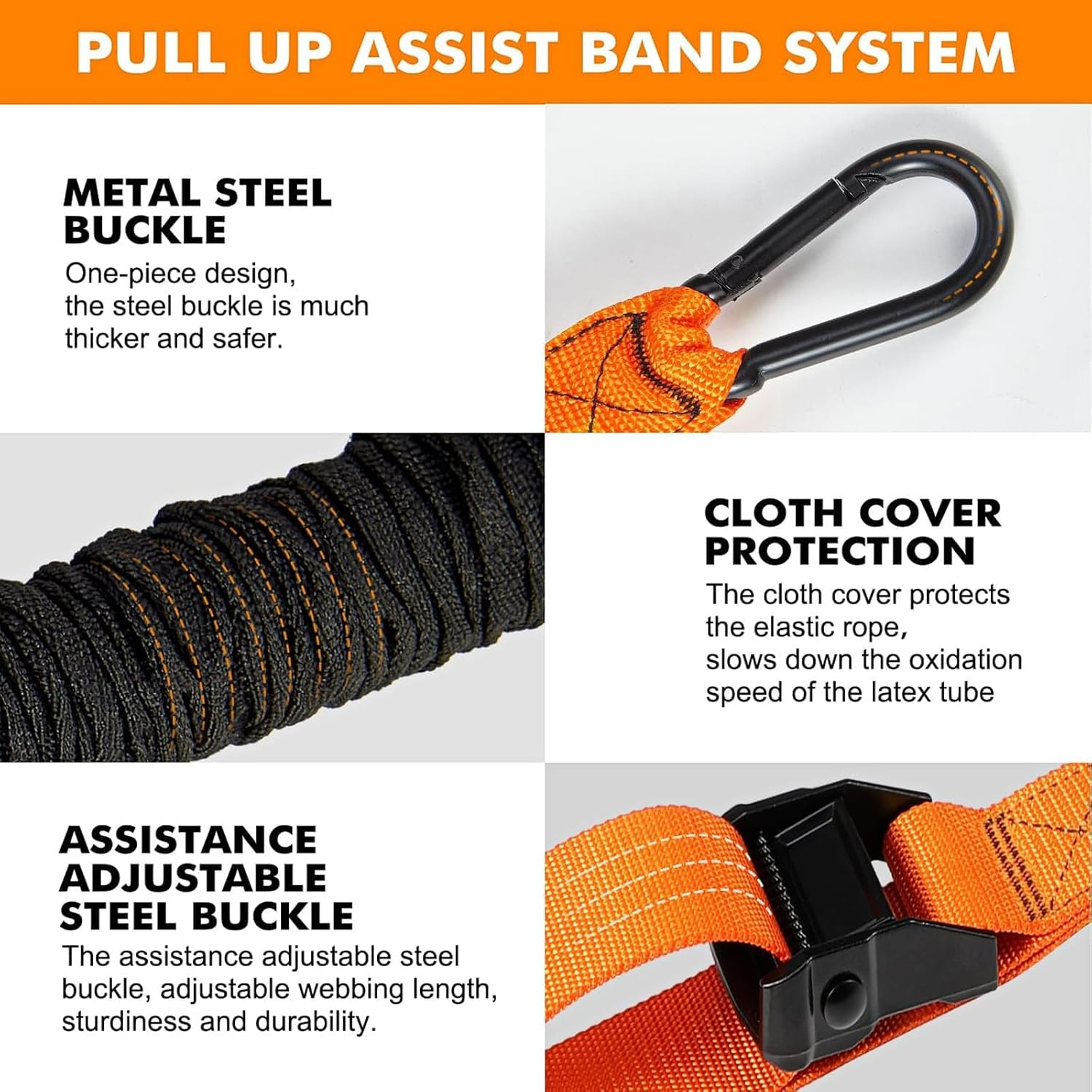 PULL UP ASSIST BAND SYSTEM

METAL STEEL BUCKLE

One-piece design, the steel buckle is much thicker and safer.

CLOTH COVER PROTECTION

The cloth cover protects the elastic rope, slows down the oxidation speed of the latex tube

ASSISTANCE ADJUSTABLE STEEL BUCKLE

The assistance adjustable steel buckle, adjustable webbing length, sturdiness and durability.