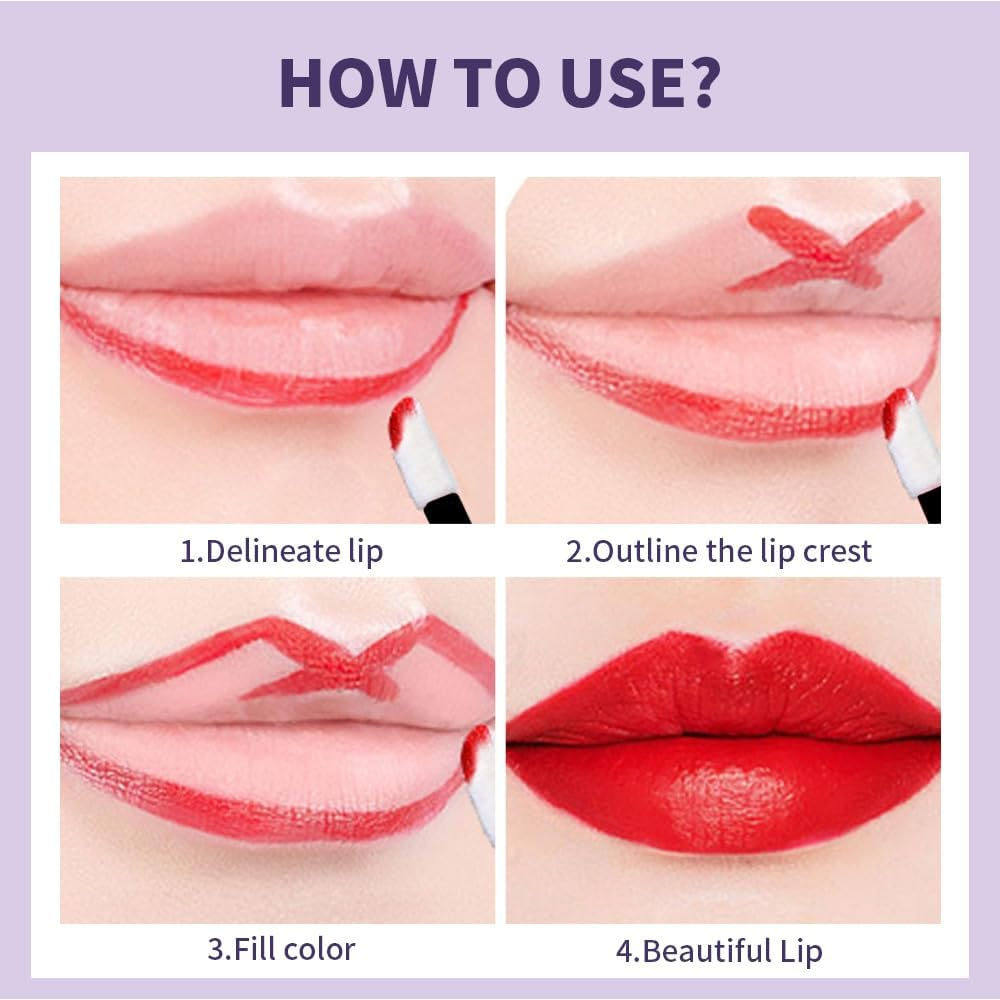 HOW TO USE?

1.Delineate lip

2.Outline the lip crest

3.Fill color

4.Beautiful Lip