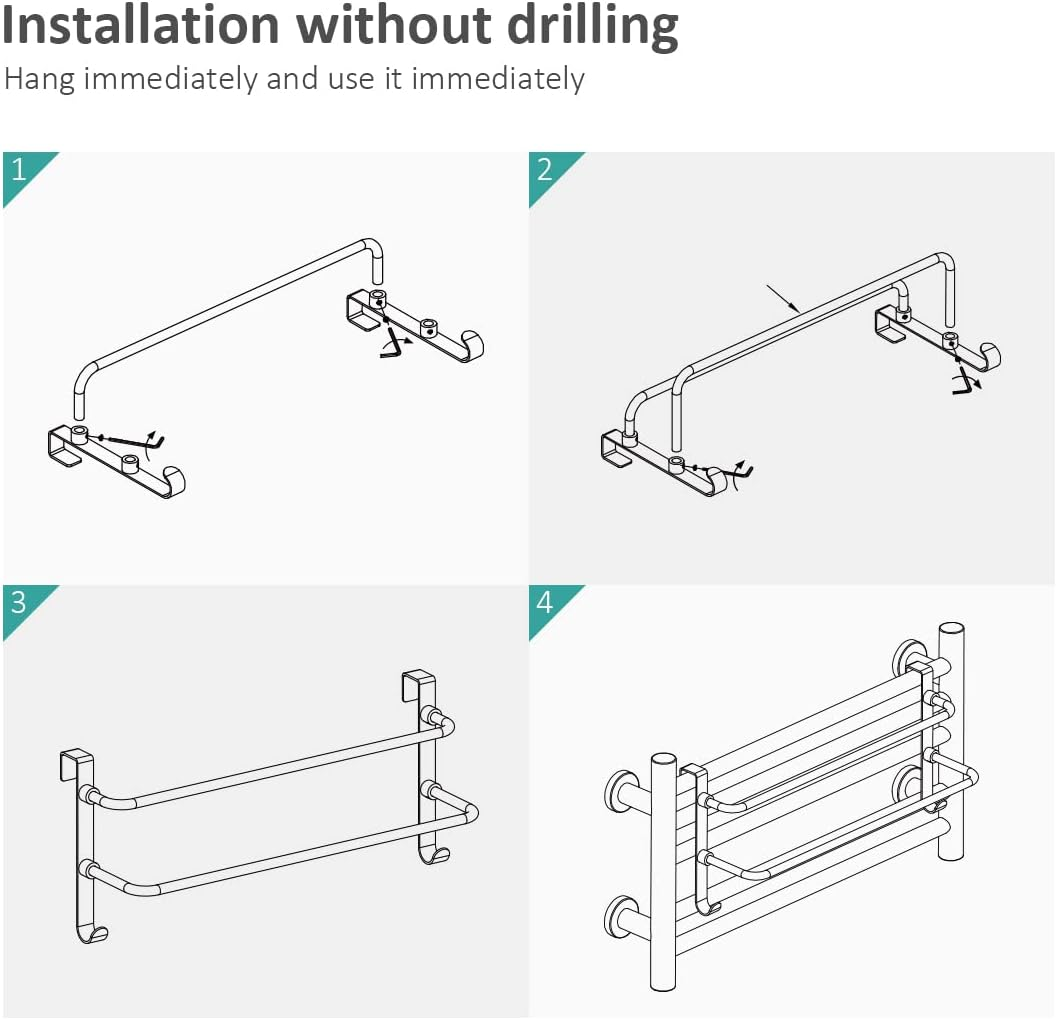 Installation without drilling
Hang immediately and use it immediately

1

2

3

4