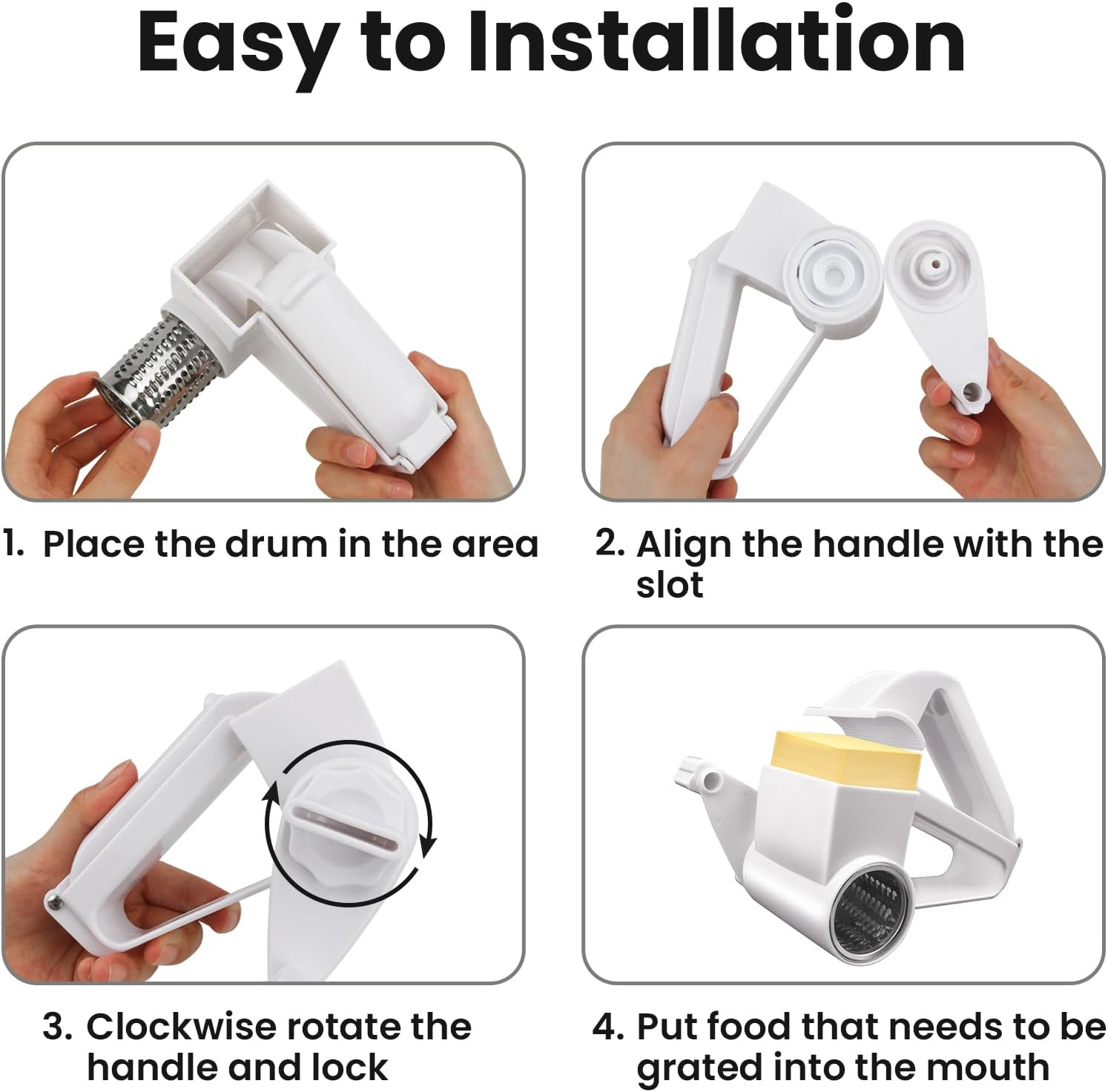 Easy to Installation

1. Place the drum in the area

2. Align the handle with the slot

3. Clockwise rotate the handle and lock

4. Put food that needs to be grated into the mouth