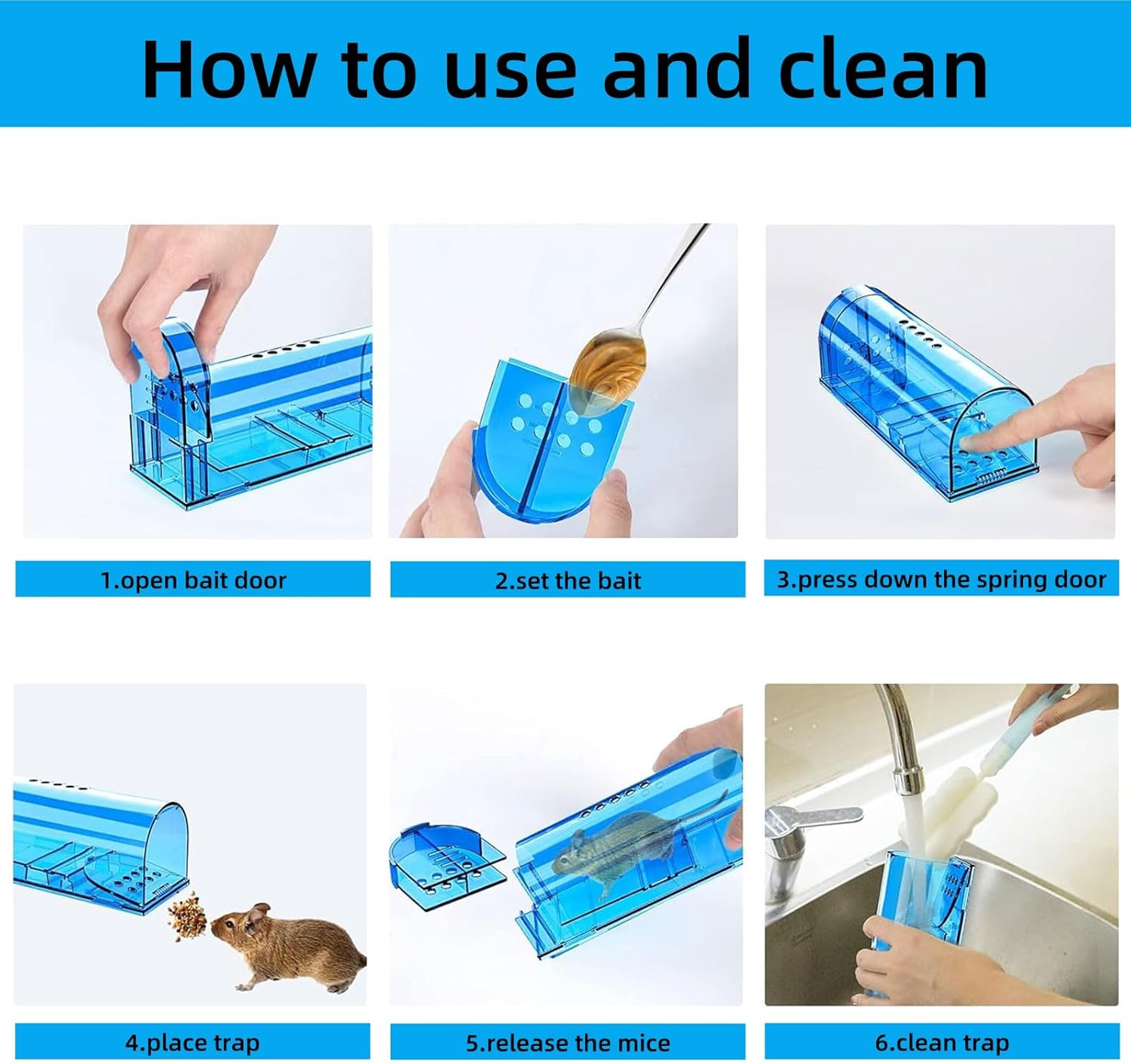 How to use and clean

1.open bait door

2.set the bait

3.press down the spring door

4.place trap

5.release the mice

6.clean trap