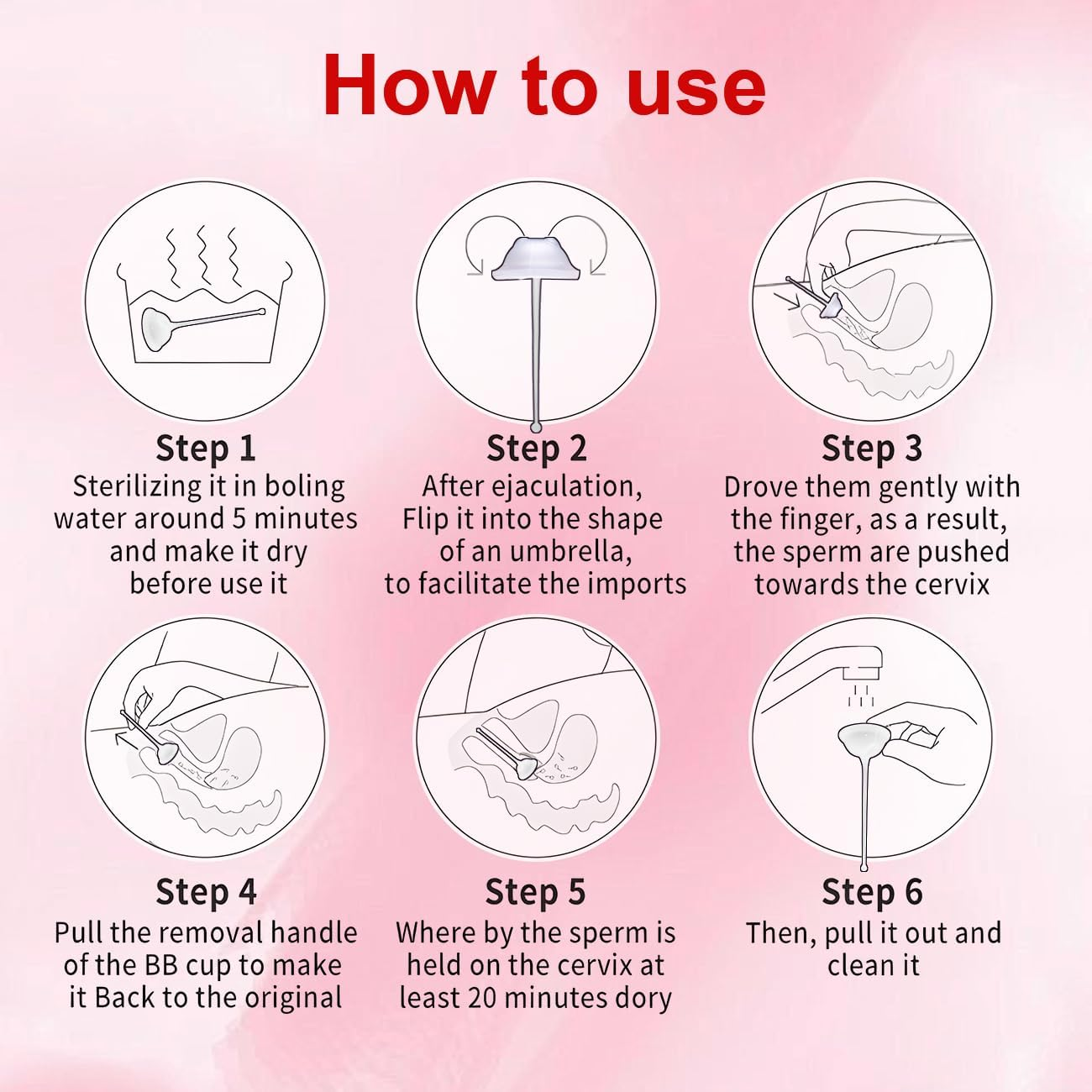 How to use

Step 1
Sterilizing it in boling water around 5 minutes and make it dry before use it

Step 2
After ejaculation, Flip it into the shape of an umbrella, to facilitate the imports

Step 3
Drove them gently with the finger, as a result, the sperm are pushed towards the cervix

Step 4
Pull the removal handle of the BB cup to make it Back to the original

Step 5
Where by the sperm is held on the cervix at least 20 minutes dory

Step 6
Then, pull it out and clean it