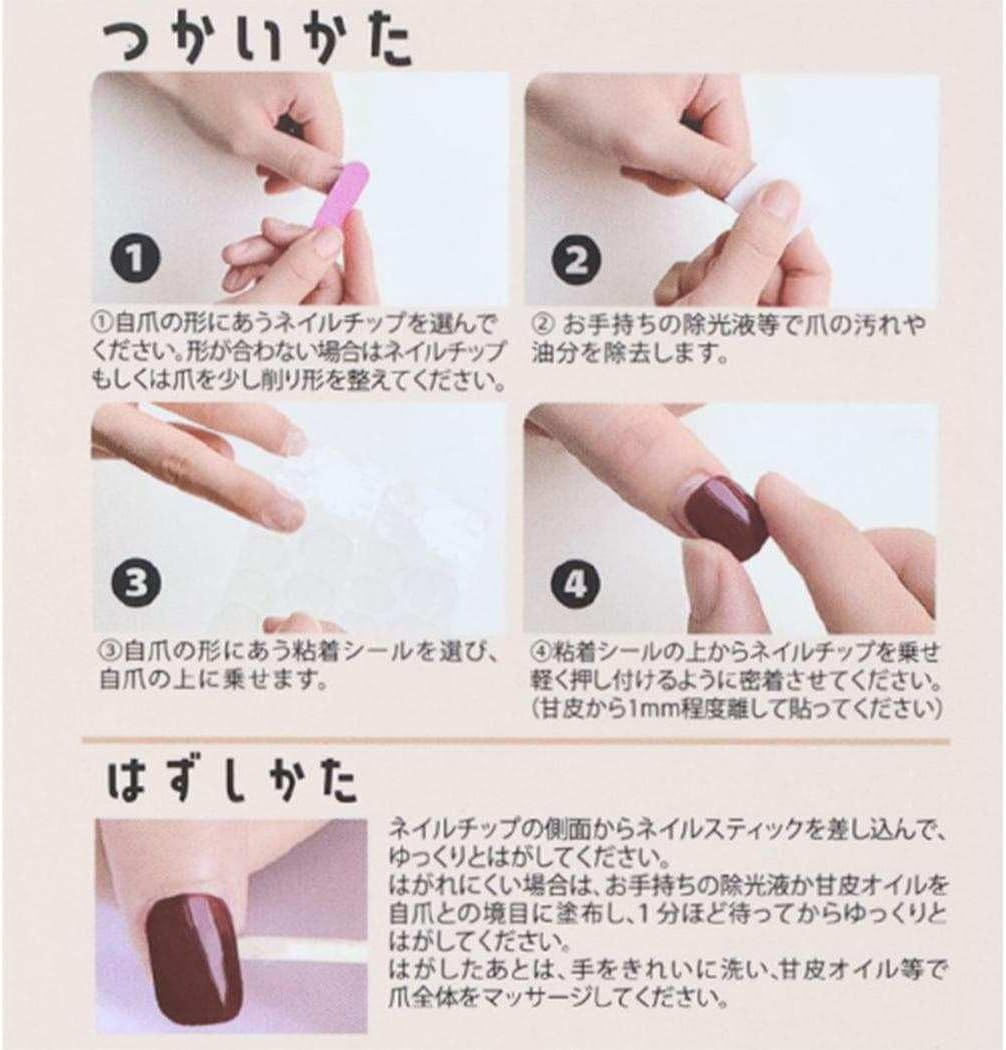 つかいかた

1

①自爪の形にあうネイルチップを選んでください。形が合わない場合はネイルチップもしくは爪を少し削り形を整えてください。

2

② お手持ちの除光液等で爪の汚れや油分を除去します。

3

③自爪の形にあう粘着シールを選び、自爪の上に乗せます。

4

④粘着シールの上からネイルチップを乗せ軽く押し付けるように密着させてください。（甘皮から1mm程度離して貼ってください）

はずしかた

ネイルチップの側面からネイルスティックを差し込んで、ゆっくりとはがしてください。
はがれにくい場合は、お手持ちの除光液か甘皮オイルを自爪との境目に塗布し、1分ほど待ってからゆっくりとはがしてください。
はがしたあとは、手をきれいに洗い、甘皮オイル等で爪全体をマッサージしてください。