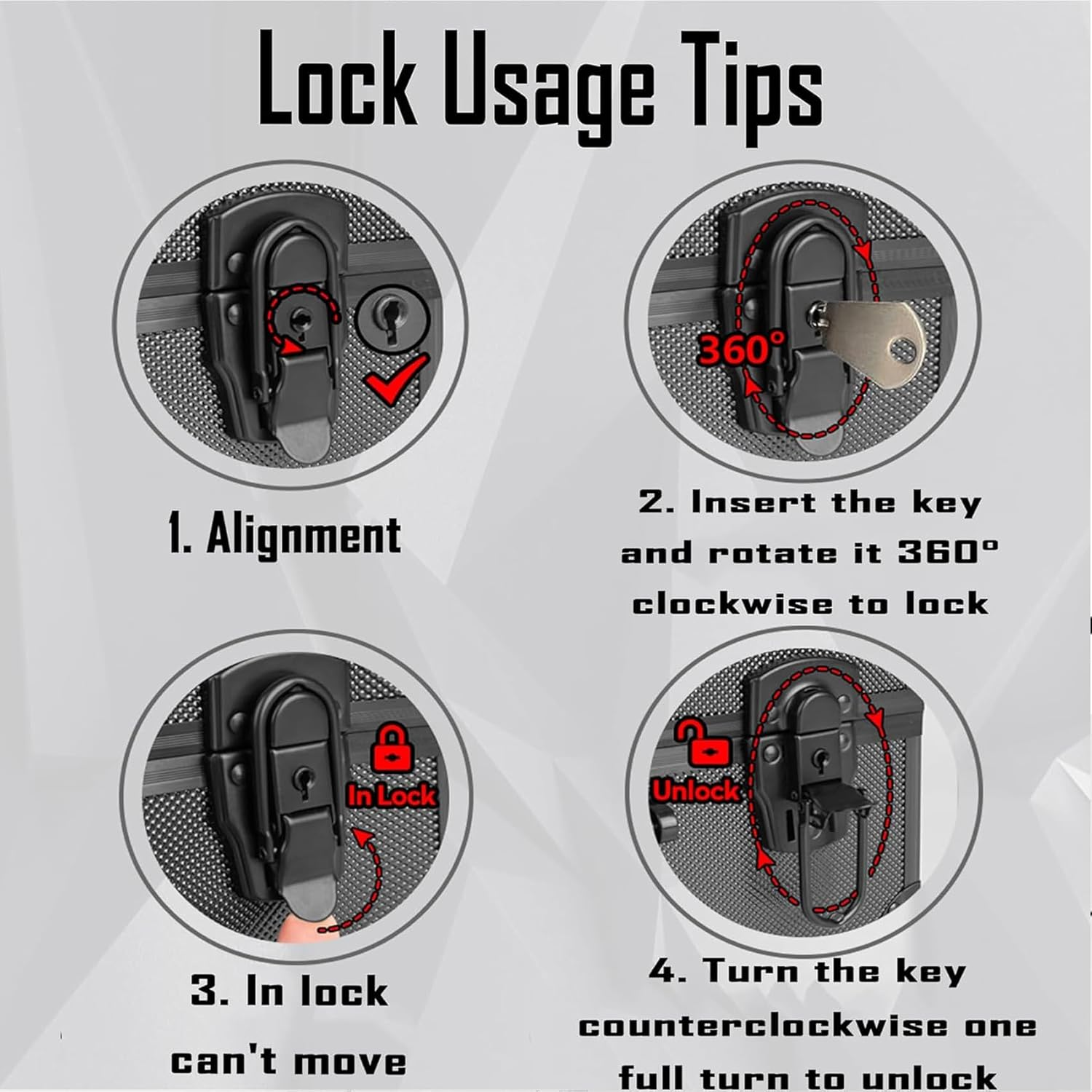 Lock Usage Tips

1. Alignment

360°

2. Insert the key and rotate it 360° clockwise to lock

In Lock

3. In lock can't move

Unlock

4. Turn the key counterclockwise one full turn to unlock