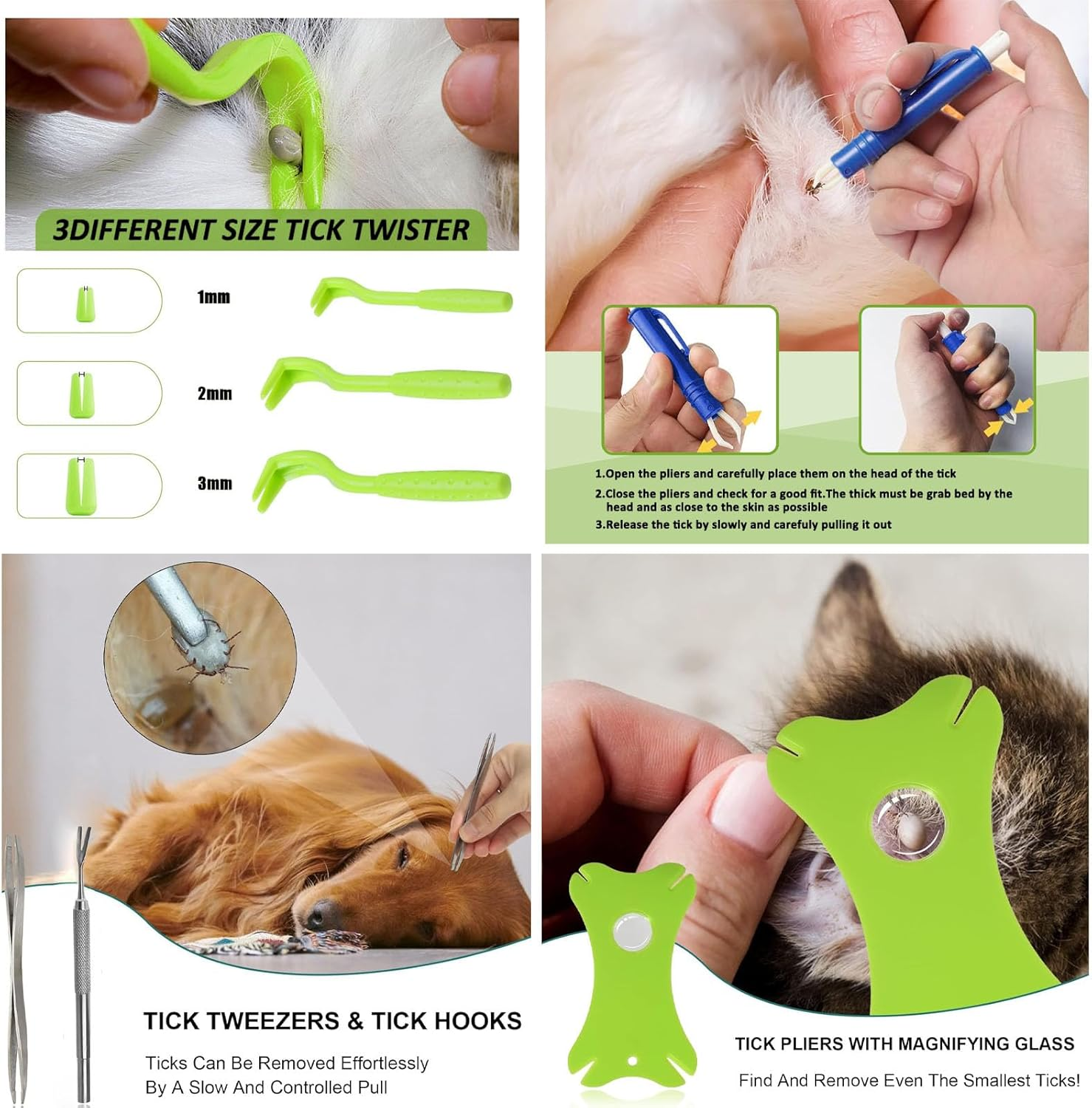 3DIFFERENT SIZE TICK TWISTER

1mm

2mm

3mm

1.Open the pliers and carefully place them on the head of the tick

2.Close the pliers and check for a good fit.The thick must be grab bed by the head and as close to the skin as possible

3.Release the tick by slowly and carefuly pulling it out

TICK TWEEZERS & TICK HOOKS

Ticks Can Be Removed Effortlessly By A Slow And Controlled Pull

TICK PLIERS WITH MAGNIFYING GLASS

Find And Remove Even The Smallest Ticks!