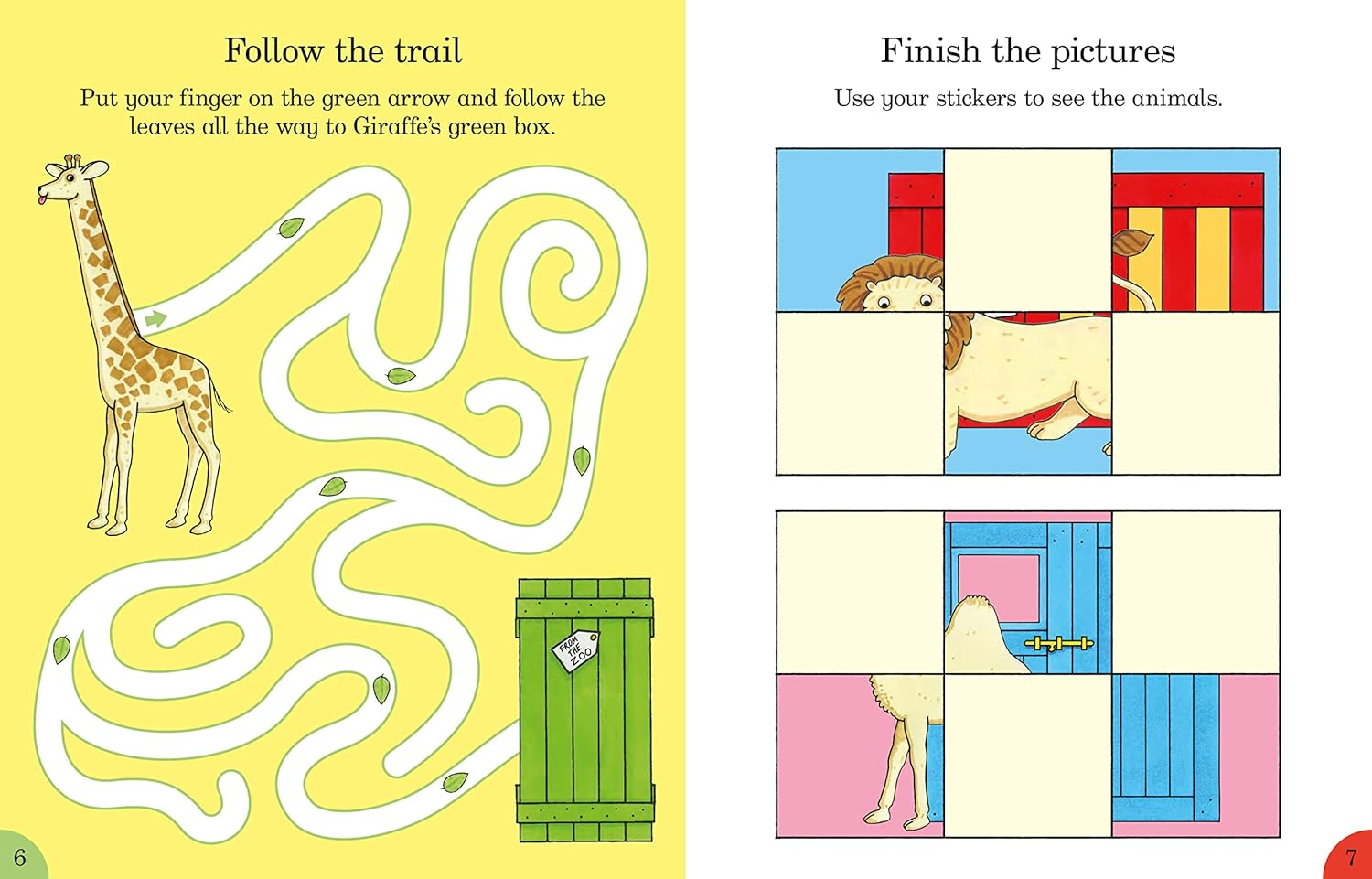 Follow the trail

Put your finger on the green arrow and follow the leaves all the way to Giraffe's green box.

FROM THE ZOO

6

Finish the pictures

Use your stickers to see the animals.

7