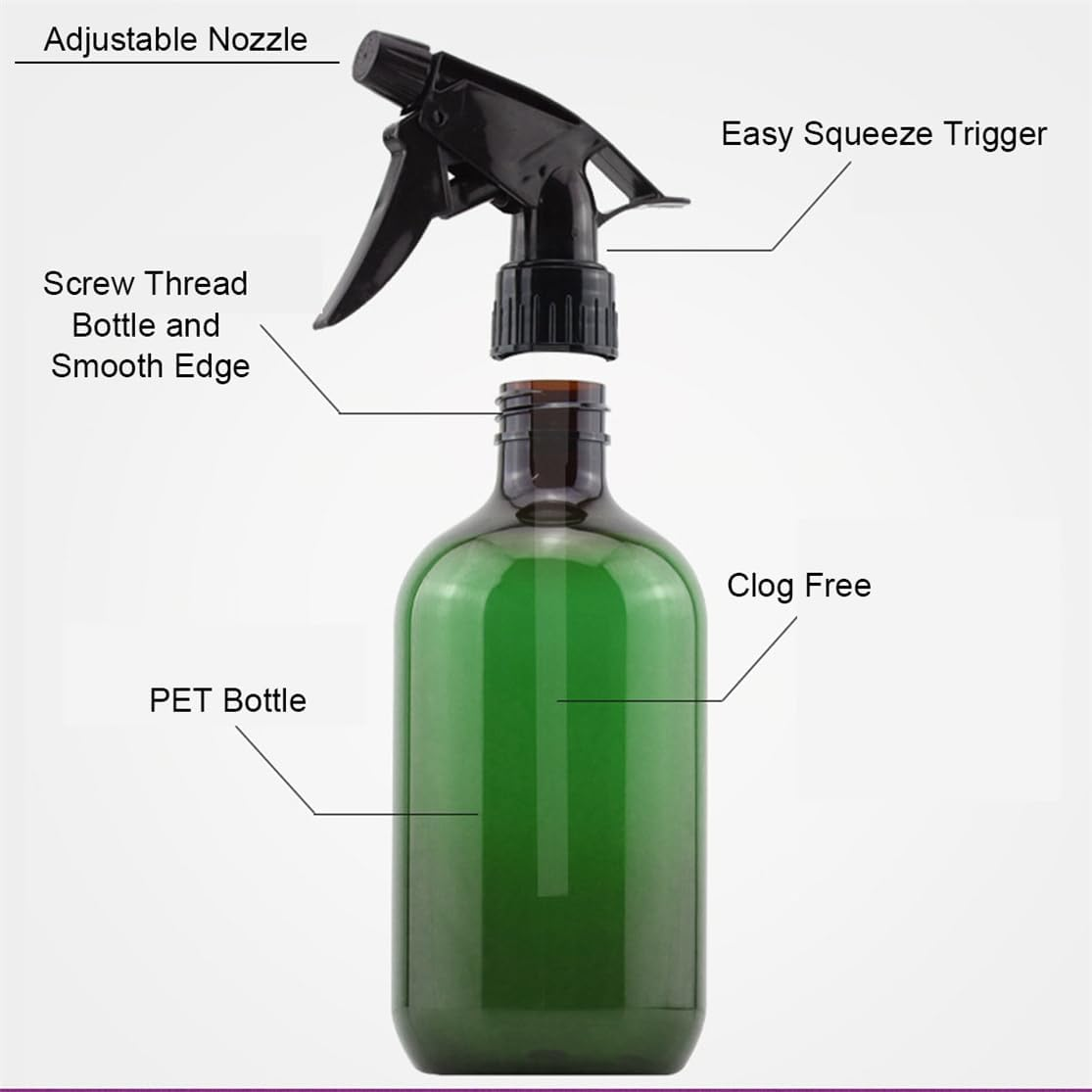 Adjustable Nozzle

Easy Squeeze Trigger

Screw Thread Bottle and Smooth Edge

Clog Free

PET Bottle