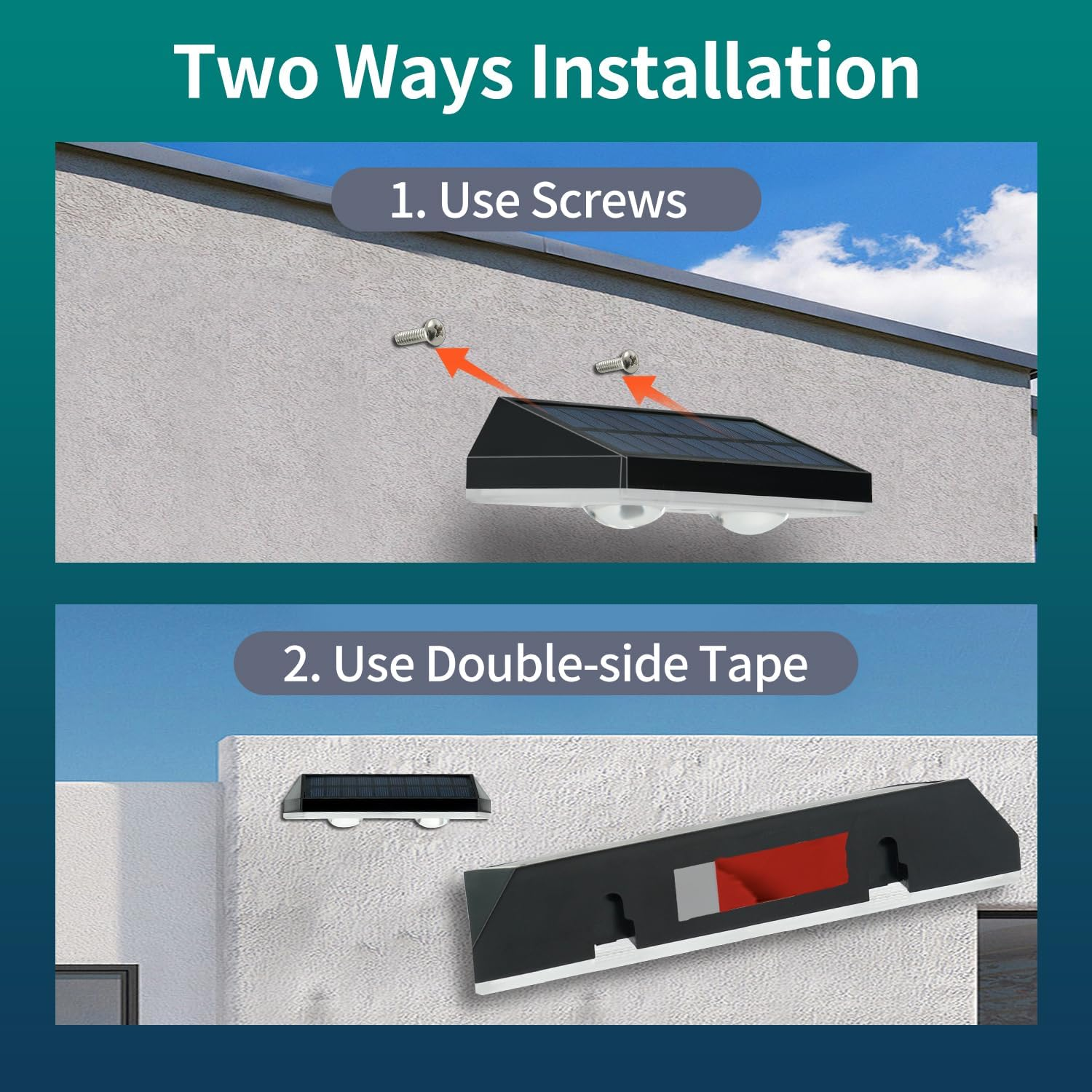 Two Ways Installation

1. Use Screws

2. Use Double-side Tape