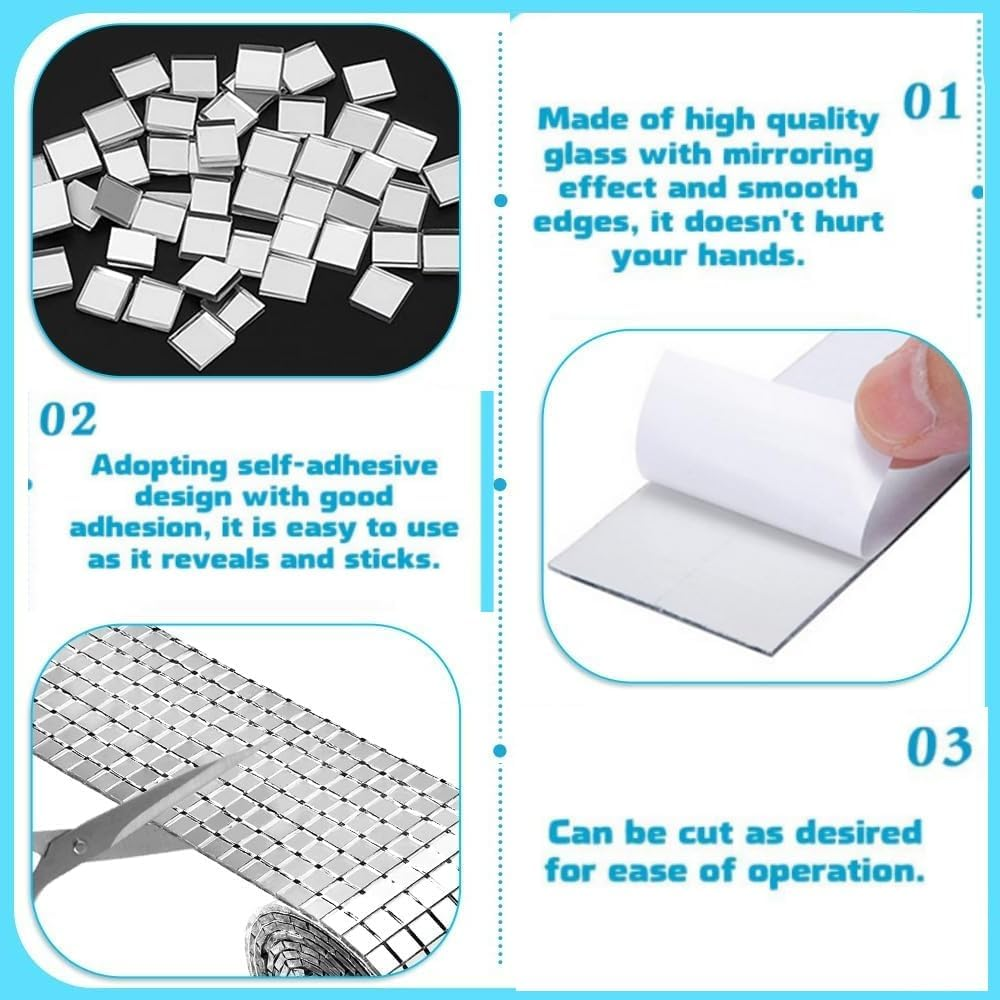 01

Made of high quality glass with mirroring effect and smooth edges, it doesn't hurt your hands.

02

Adopting self-adhesive design with good adhesion, it is easy to use as it reveals and sticks.

03

Can be cut as desired for ease of operation.