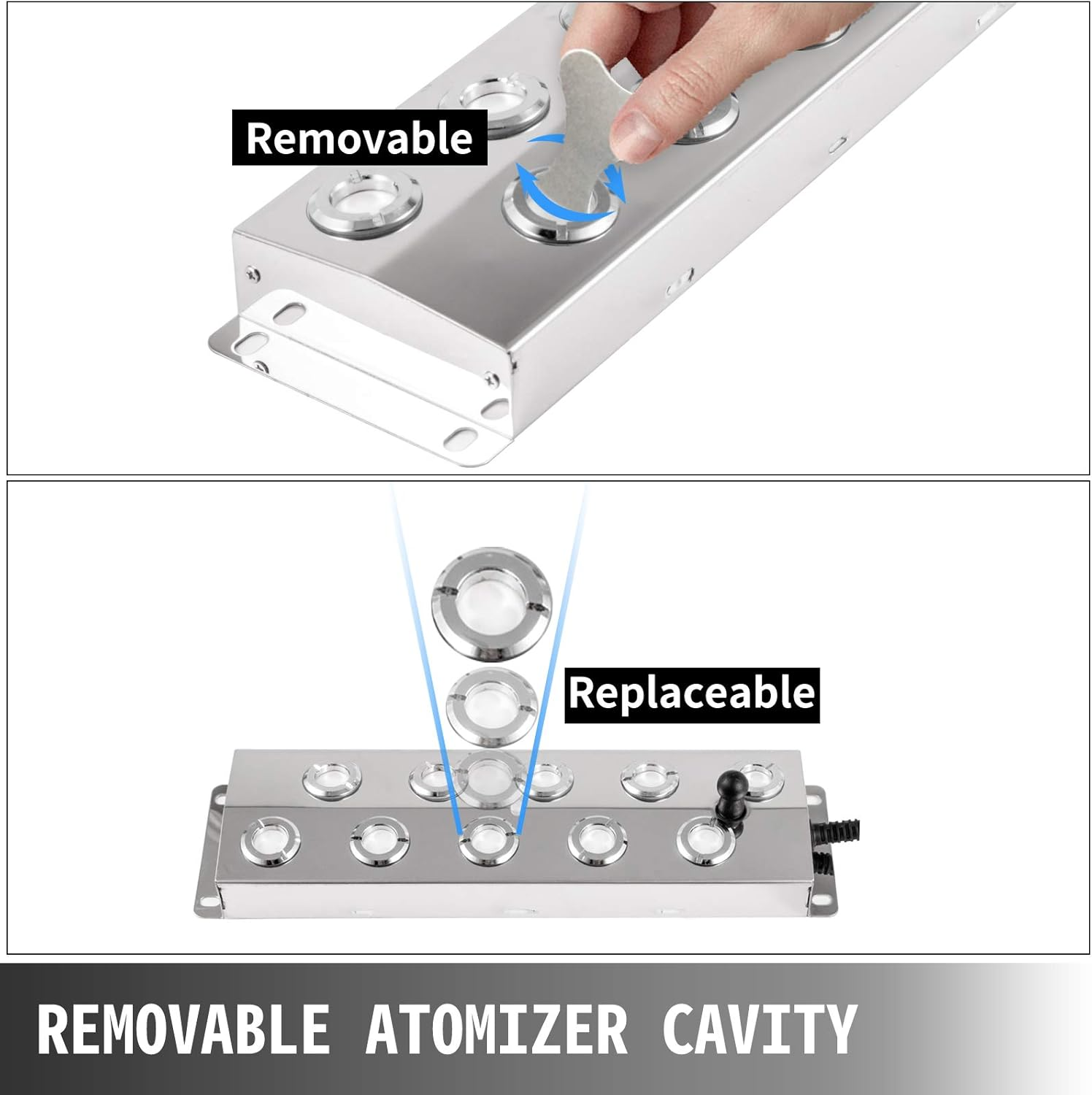 Removable

Replaceable

REMOVABLE ATOMIZER CAVITY