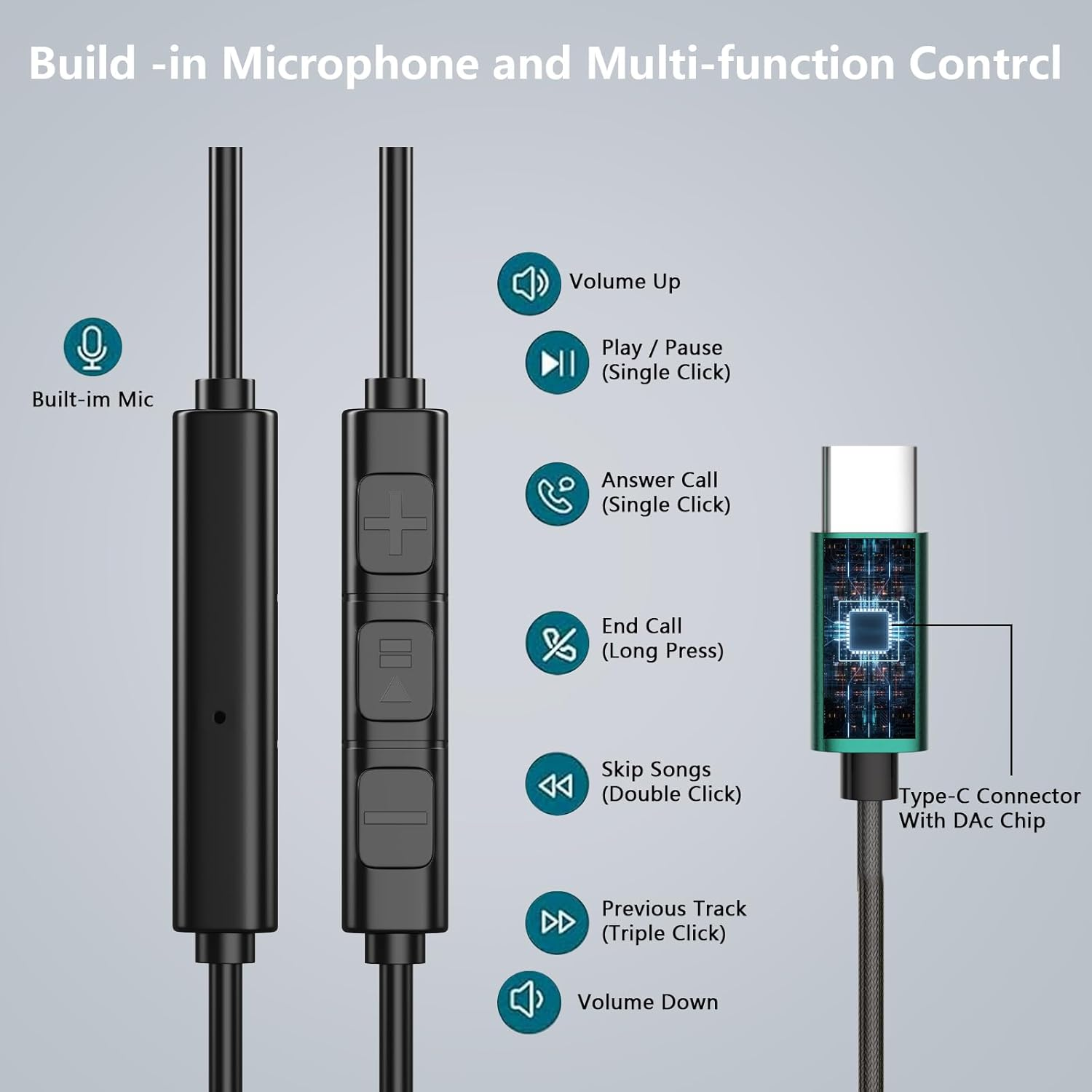 Build -in Microphone and Multi-function Contrcl

Built-im Mic

Volume Up

Play / Pause
(Single Click)

Answer Call
(Single Click)

End Call
(Long Press)

Skip Songs
(Double Click)

Previous Track
(Triple Click)

Volume Down

Type-C Connector
With DAc Chip