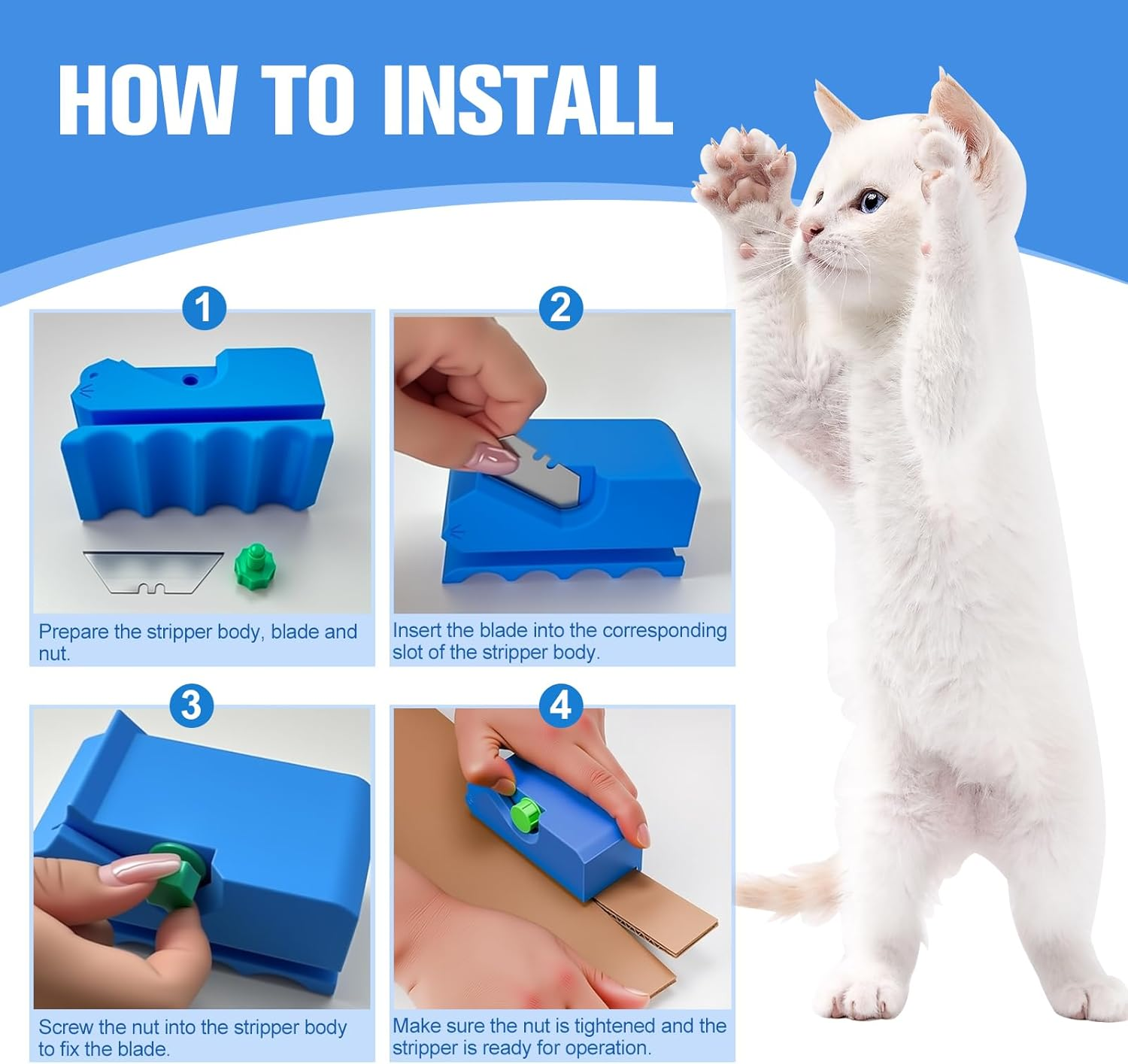 HOW TO INSTALL

1

Prepare the stripper body, blade and nut.

2

Insert the blade into the corresponding slot of the stripper body.

3

Screw the nut into the stripper body to fix the blade.

4

Make sure the nut is tightened and the stripper is ready for operation.