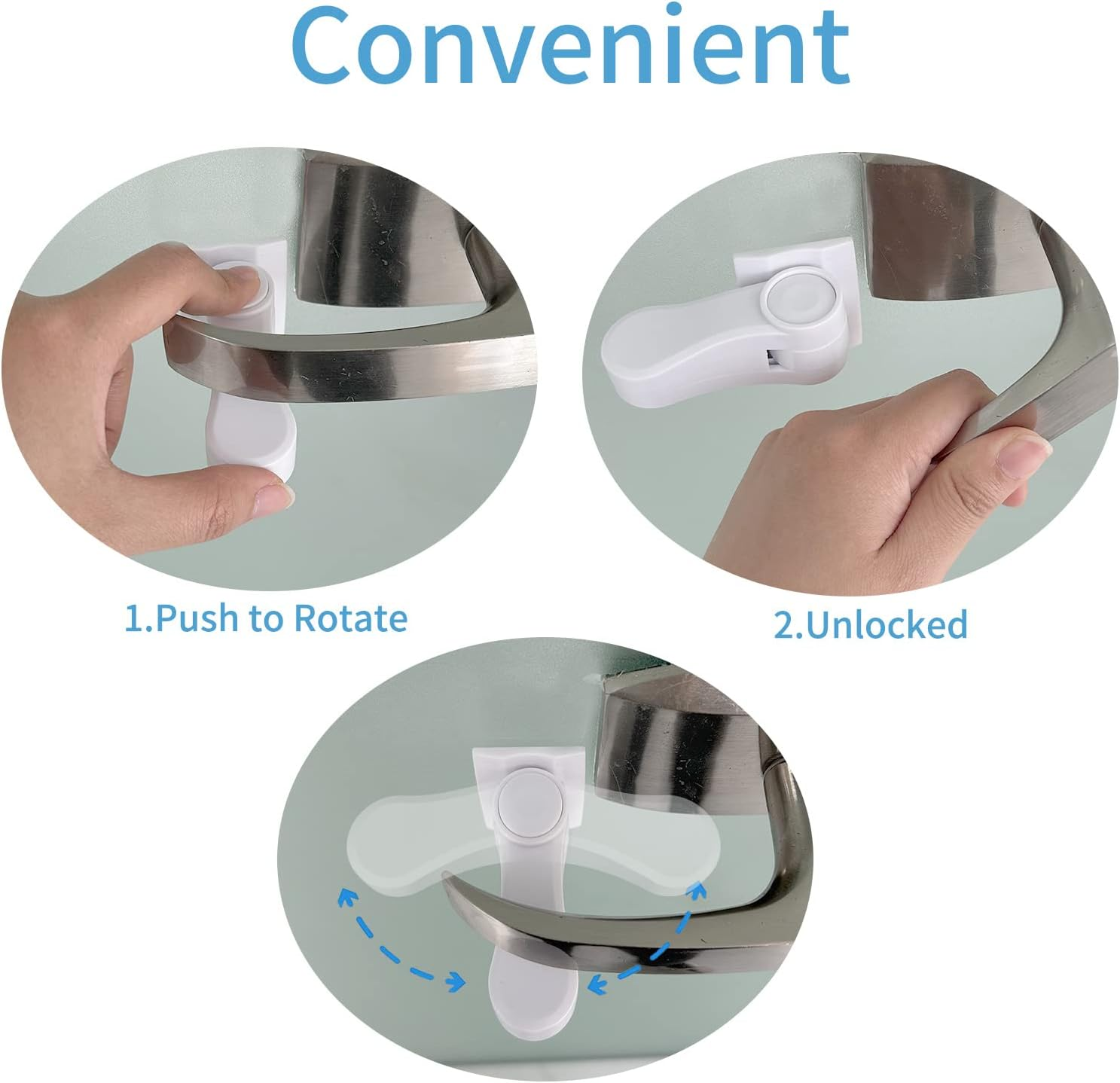 Convenient

1.Push to Rotate

2.Unlocked