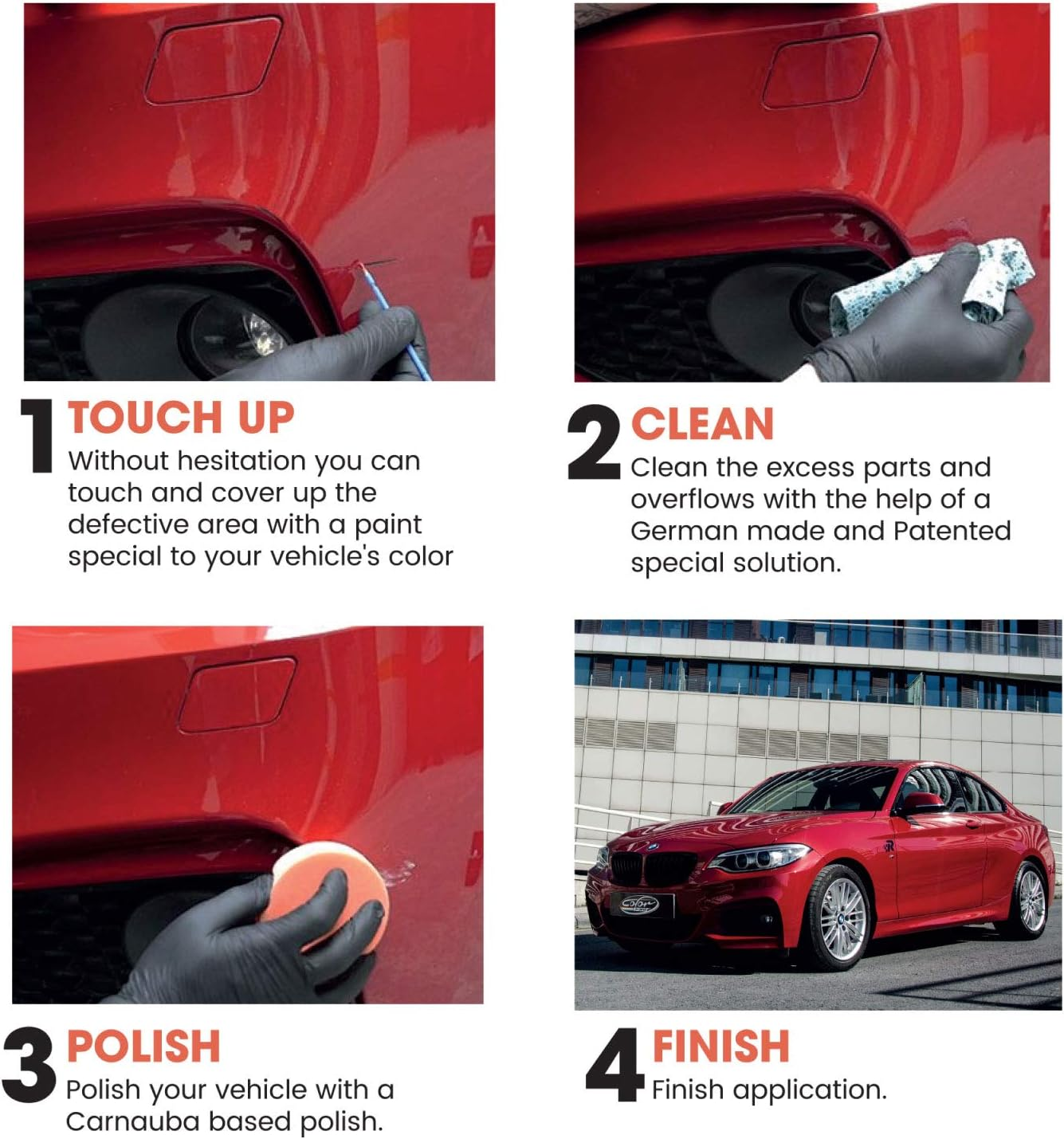 1 TOUCH UP
Without hesitation you can touch and cover up the defective area with a paint special to your vehicle's color

2 CLEAN
Clean the excess parts and overflows with the help of a German made and Patented special solution.

3 POLISH
Polish your vehicle with a Carnauba based polish.

4 FINISH
Finish application.