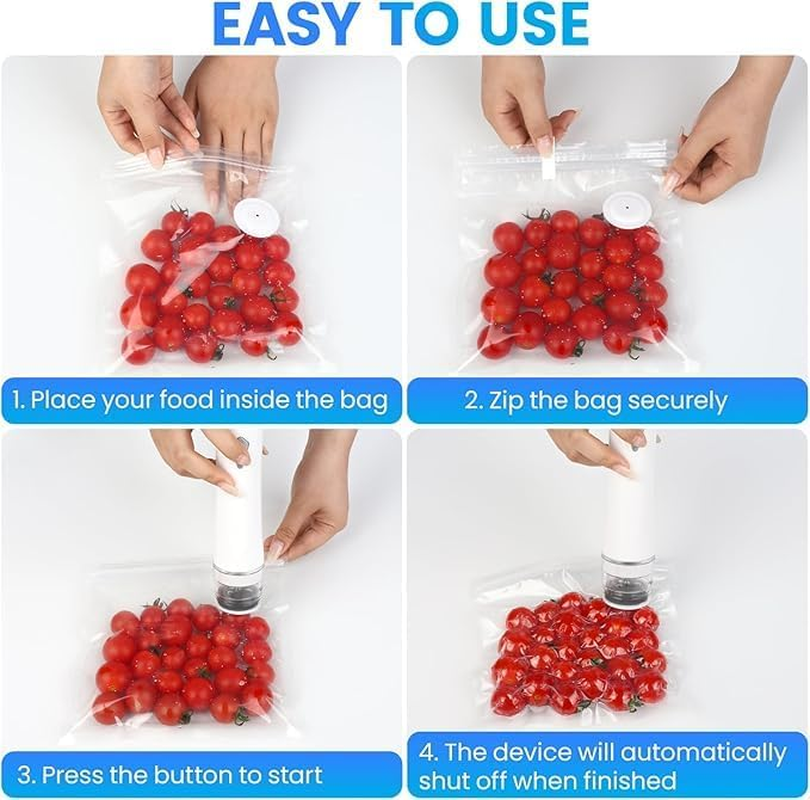 EASY TO USE

1. Place your food inside the bag

2. Zip the bag securely

3. Press the button to start

4. The device will automatically shut off when finished