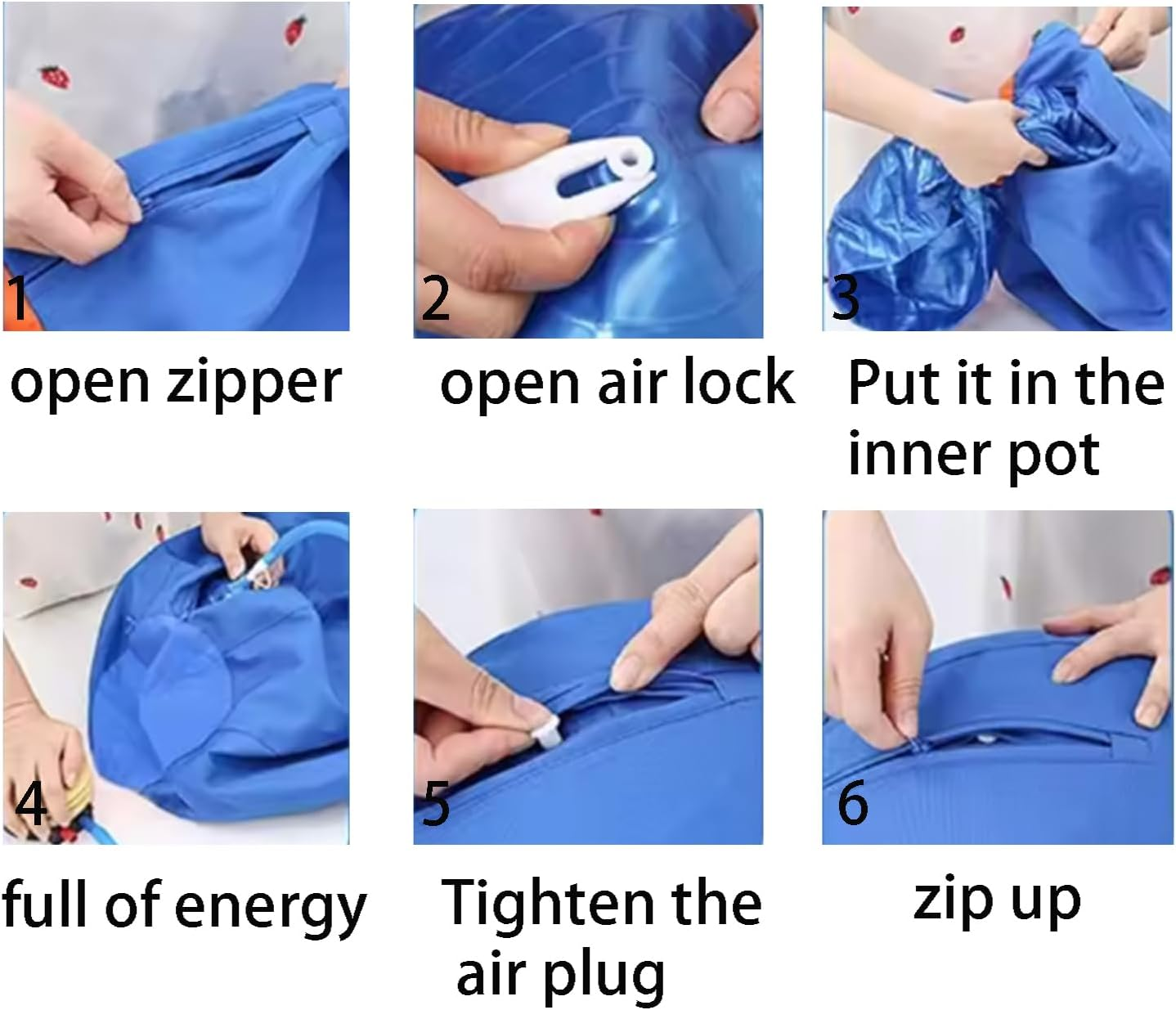 1
open zipper

2
open air lock

3
Put it in the inner pot

4
full of energy

5
Tighten the air plug

6
zip up