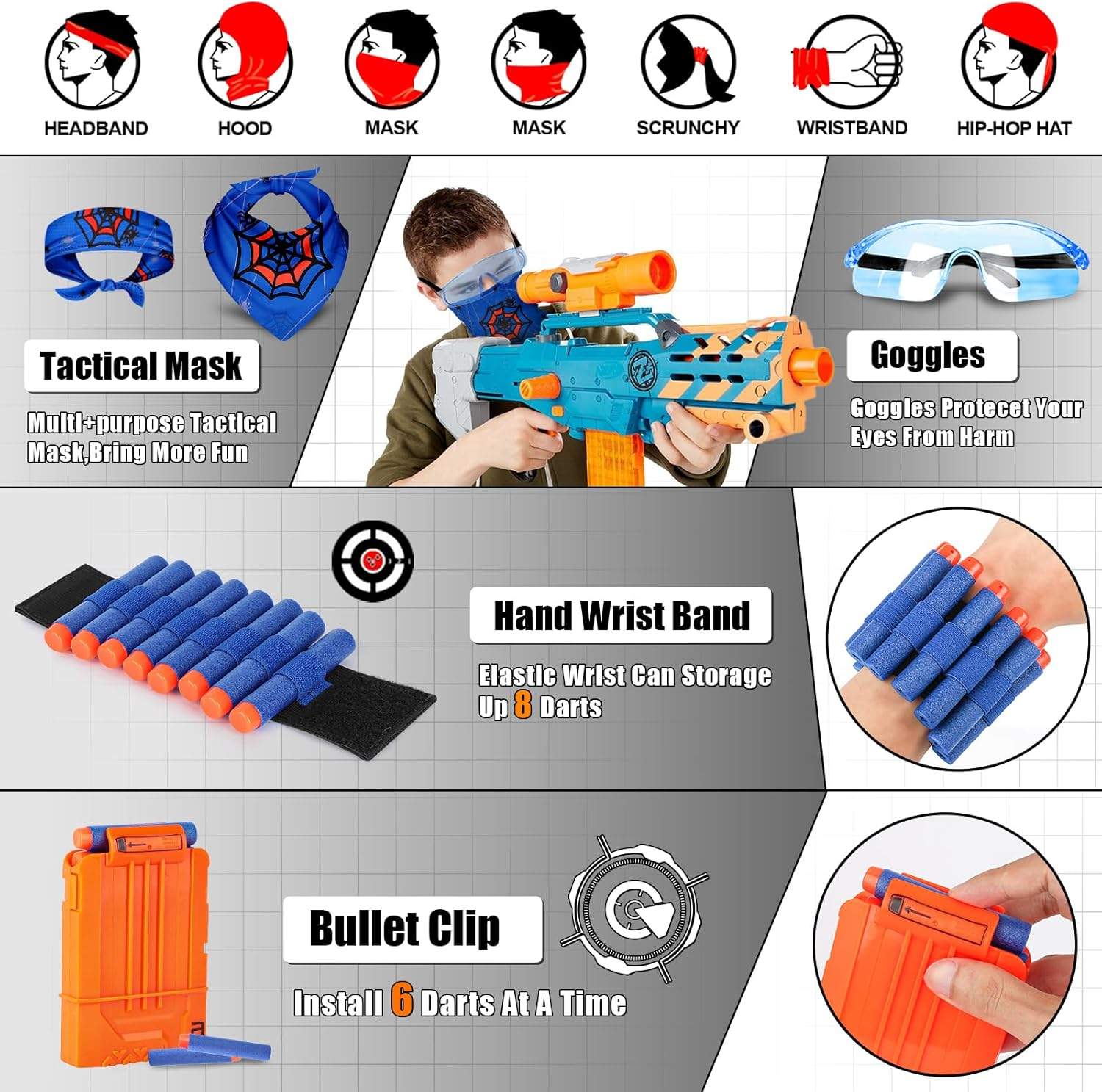 HEADBAND HOOD MASK MASK SCRUNCHY WRISTBAND HIP-HOP HAT

Tactical Mask

Multi+purpose Tactical Mask,Bring More Fun

Goggles

Goggles Protecet Your Eyes From Harm

Hand Wrist Band

Elastic Wrist Can Storage Up 8 Darts

Bullet Clip

Install 6 Darts At A Time