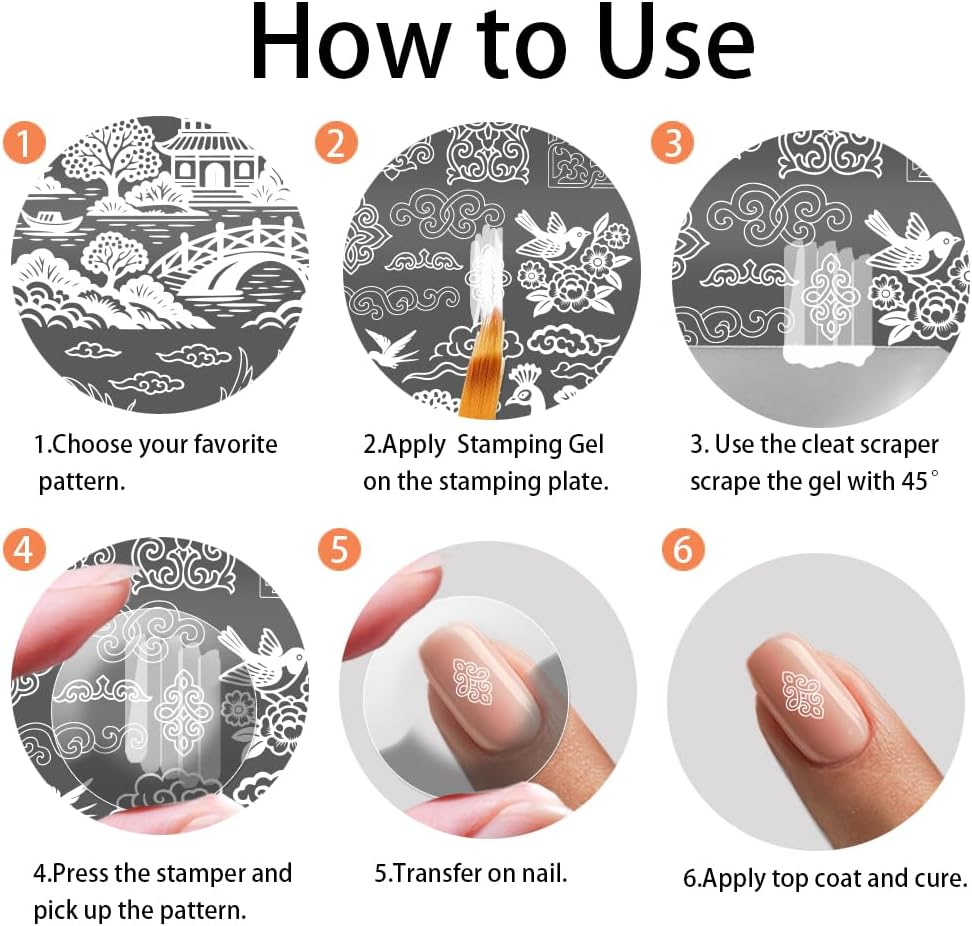 How to Use

1

1.Choose your favorite pattern.

2

2.Apply Stamping Gel on the stamping plate.

3

3. Use the cleat scraper scrape the gel with 45°

4

4.Press the stamper and pick up the pattern.

5

5.Transfer on nail.

6

6.Apply top coat and cure.