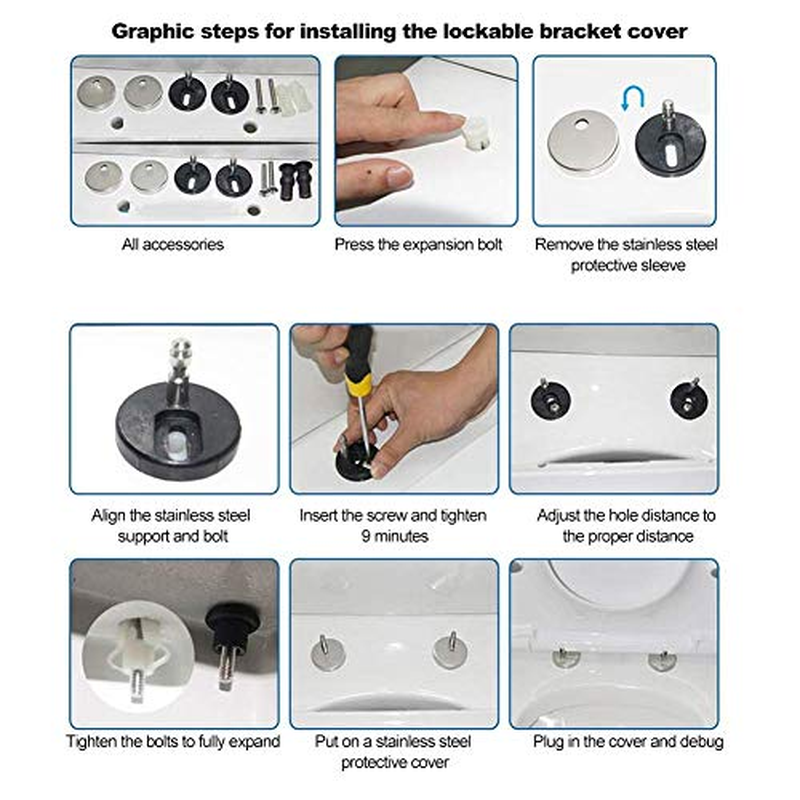 Graphic steps for installing the lockable bracket cover

All accessories

Press the expansion bolt

Remove the stainless steel protective sleeve

Align the stainless steel support and bolt

Insert the screw and tighten 9 minutes

Adjust the hole distance to the proper distance

Tighten the bolts to fully expand

Put on a stainless steel protective cover

Plug in the cover and debug