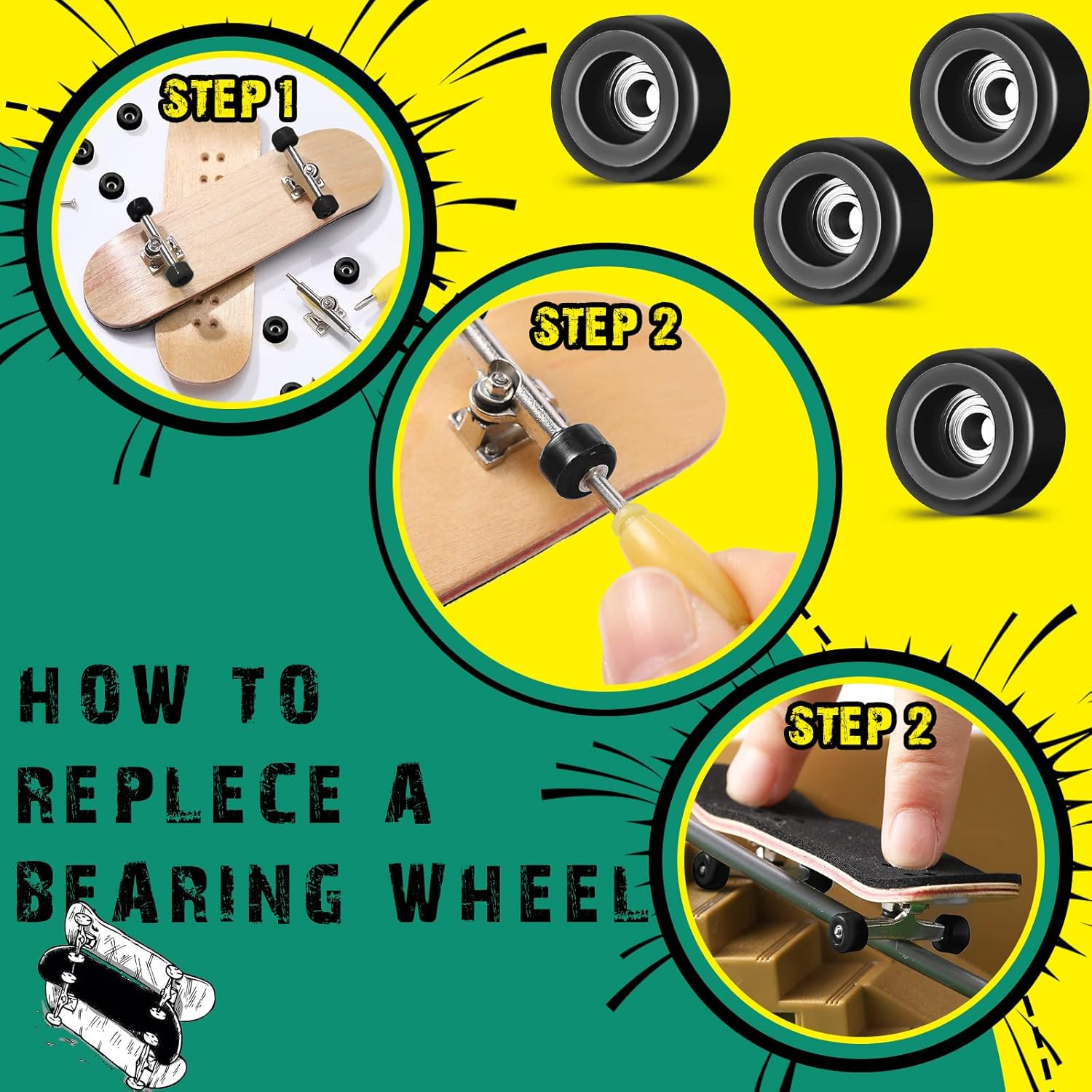 STEP 1

STEP 2

STEP 2

HOW TO REPLECE A BEARING WHEEL