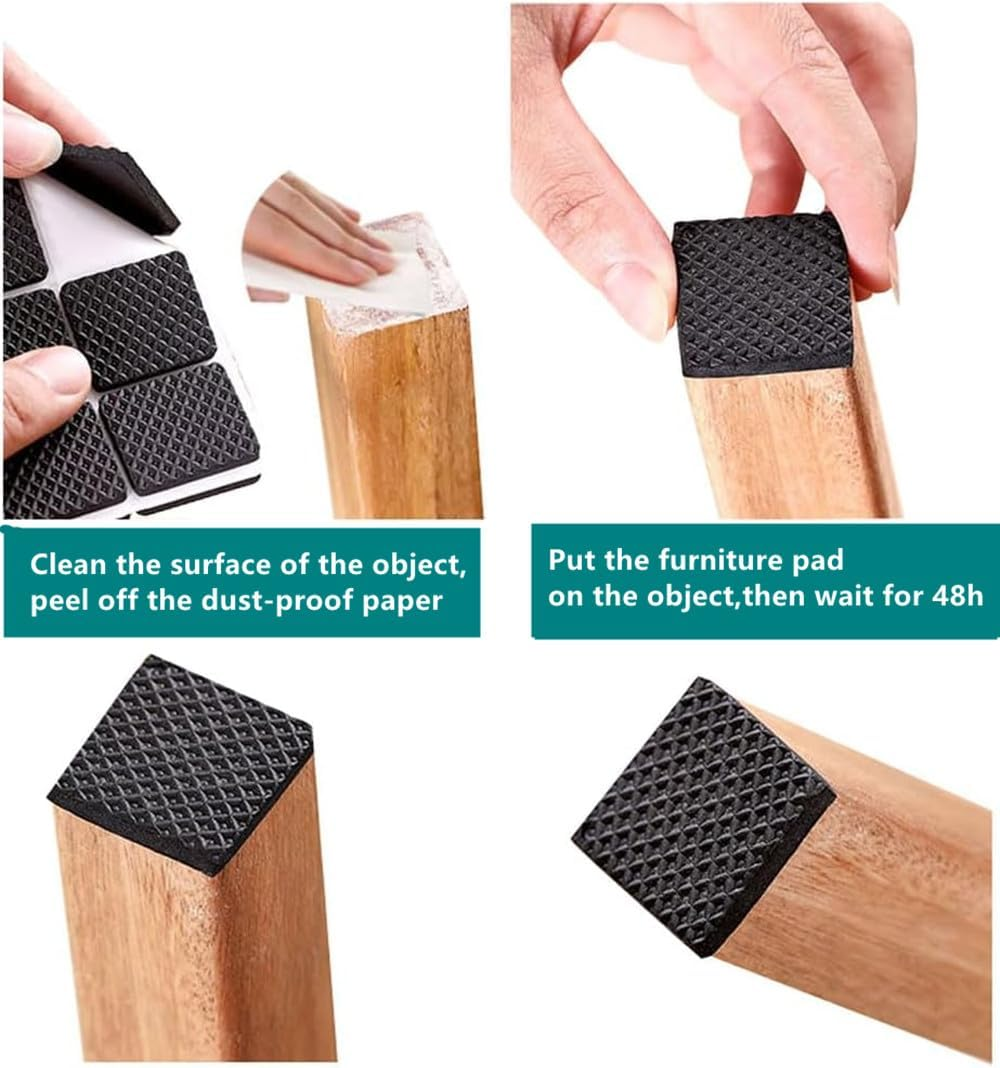 Clean the surface of the object, peel off the dust-proof paper

Put the furniture pad on the object,then wait for 48h