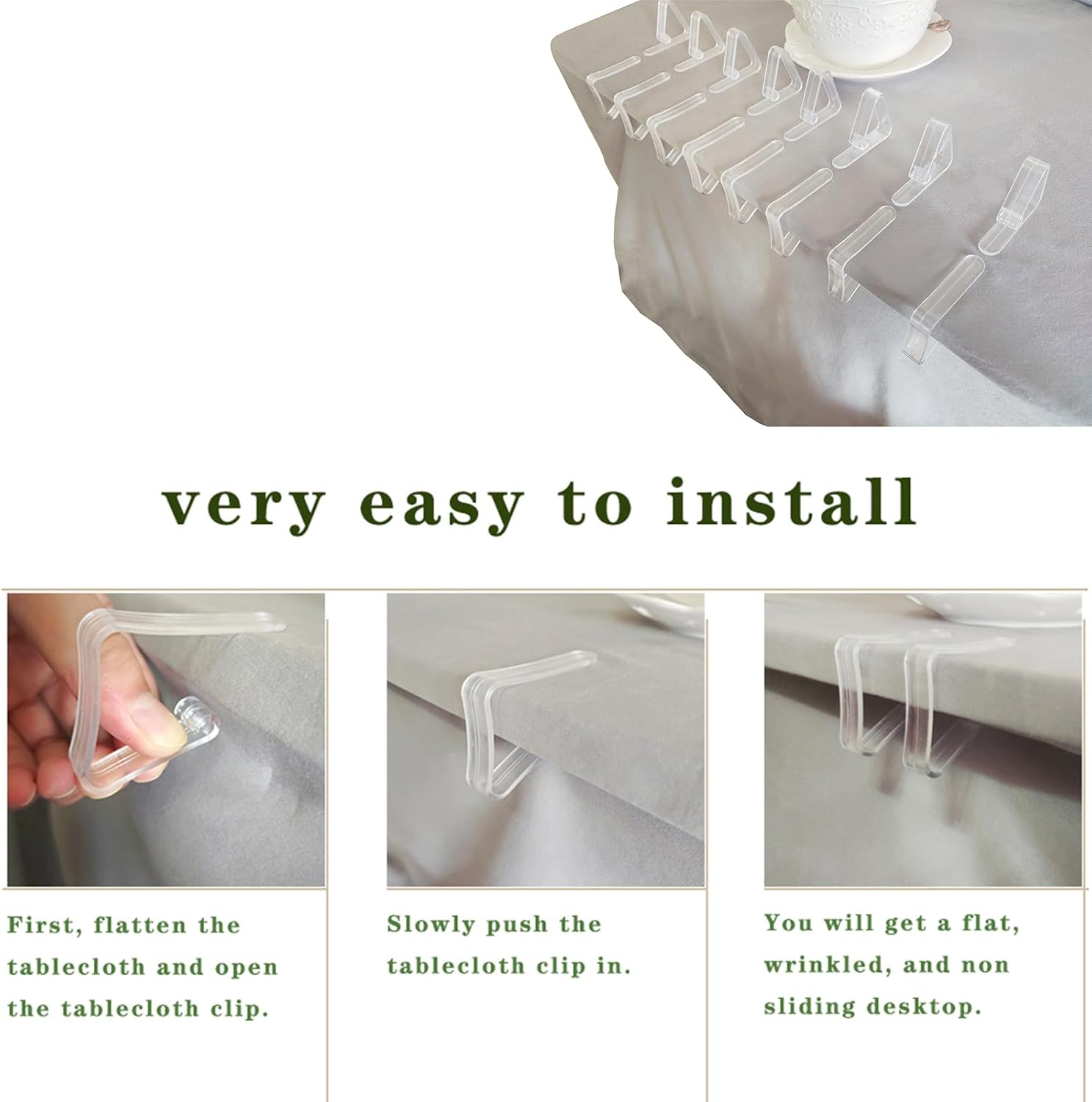 very easy to install

First, flatten the tablecloth and open the tablecloth clip.

Slowly push the tablecloth clip in.

You will get a flat, wrinkled, and non sliding desktop.