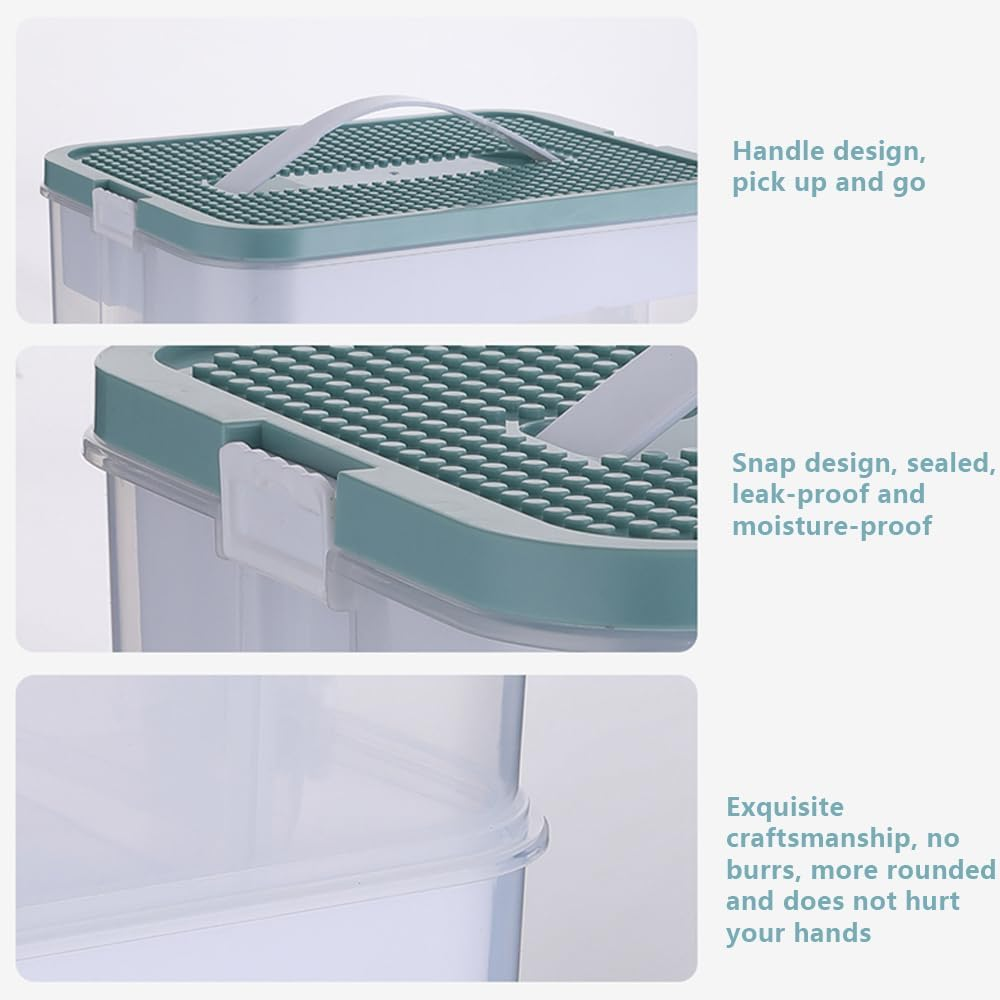 Handle design, pick up and go

Snap design, sealed, leak-proof and moisture-proof

Exquisite craftsmanship, no burrs, more rounded and does not hurt your hands