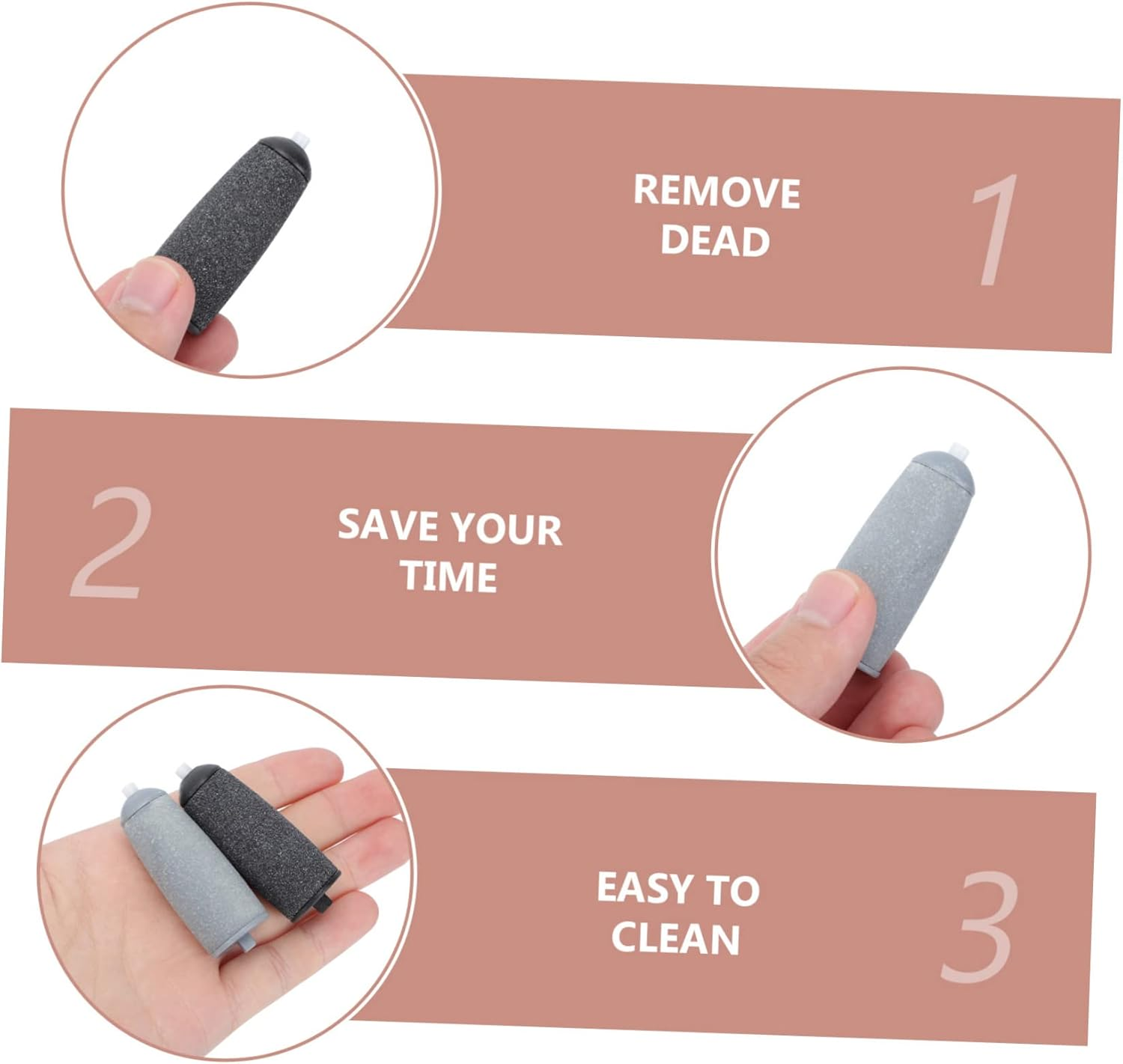 REMOVE DEAD

1

2

SAVE YOUR TIME

EASY TO CLEAN

3